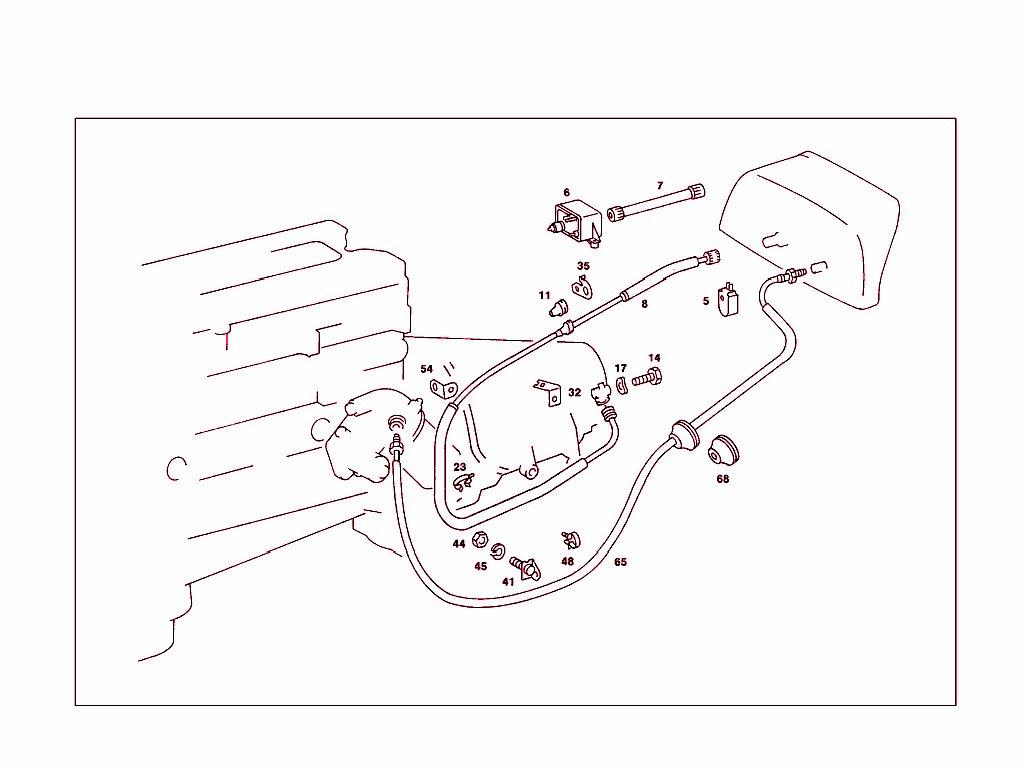 6
7
35
11
8
5
54
17
14
32
23
68
44
45
41
48
65