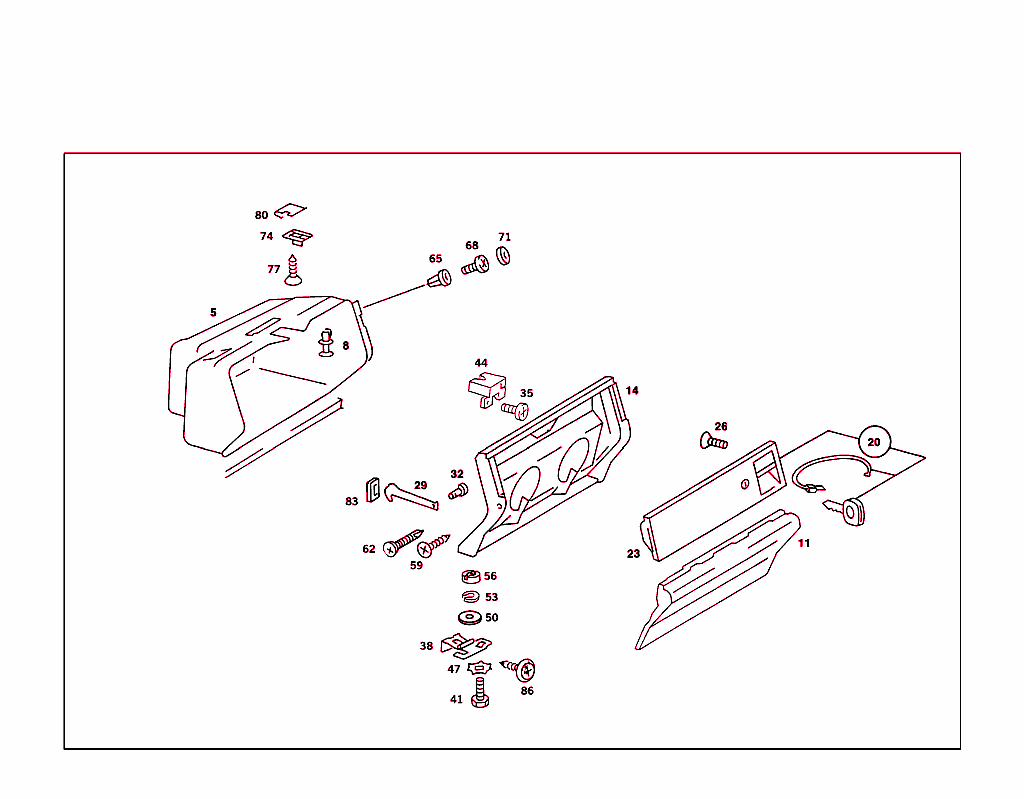 80
74
77
65
68
71
5
8
44
35
14
26
20
83
29
32
62
59
23
11
56
53
50
38
47
86
41