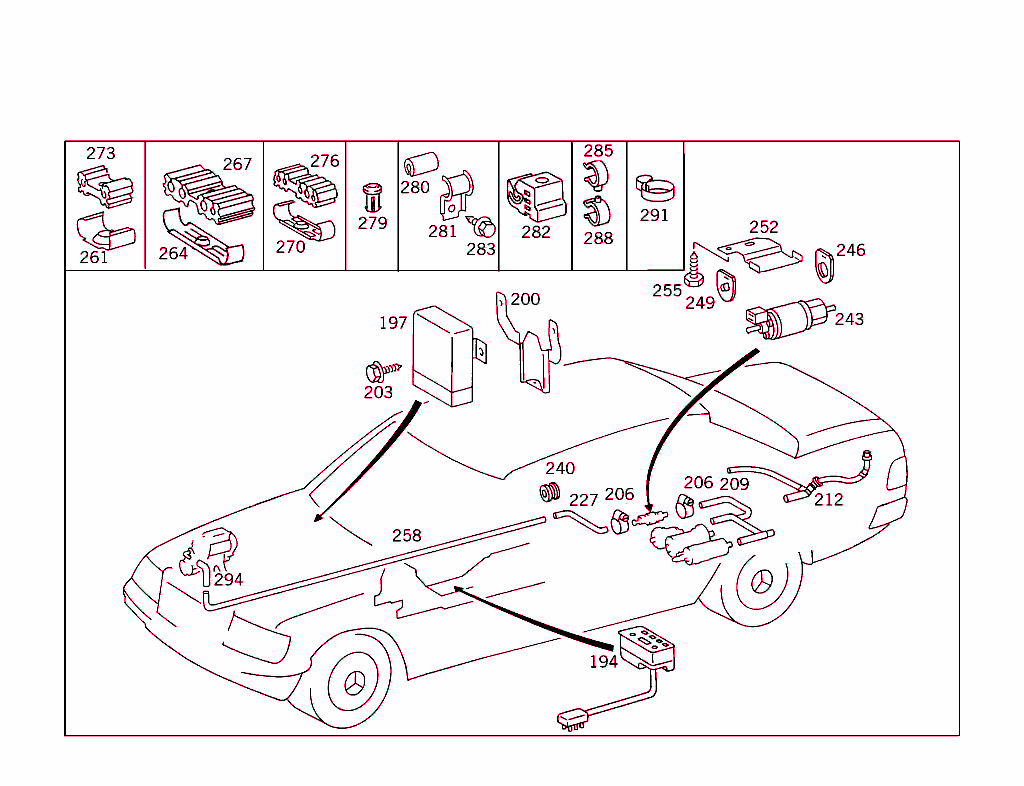 273
261
267
264
276
270
279
280
281
283
282
285
288
291
252
246
255
249
243
197
200
203
240
227
206
206
209
212
258
294
194