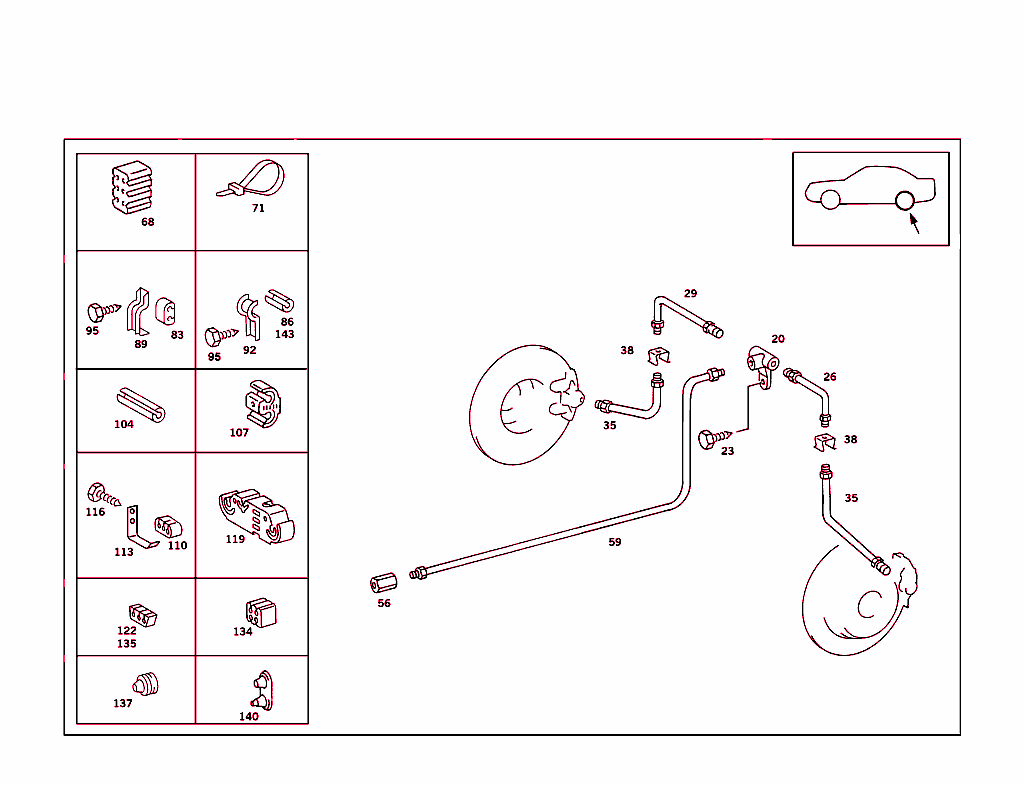 68
71
95
89
83
95
92
86
143
104
107
116
113
110
119
122
135
134
137
140
29
38
20
26
35
23
38
35
59
56