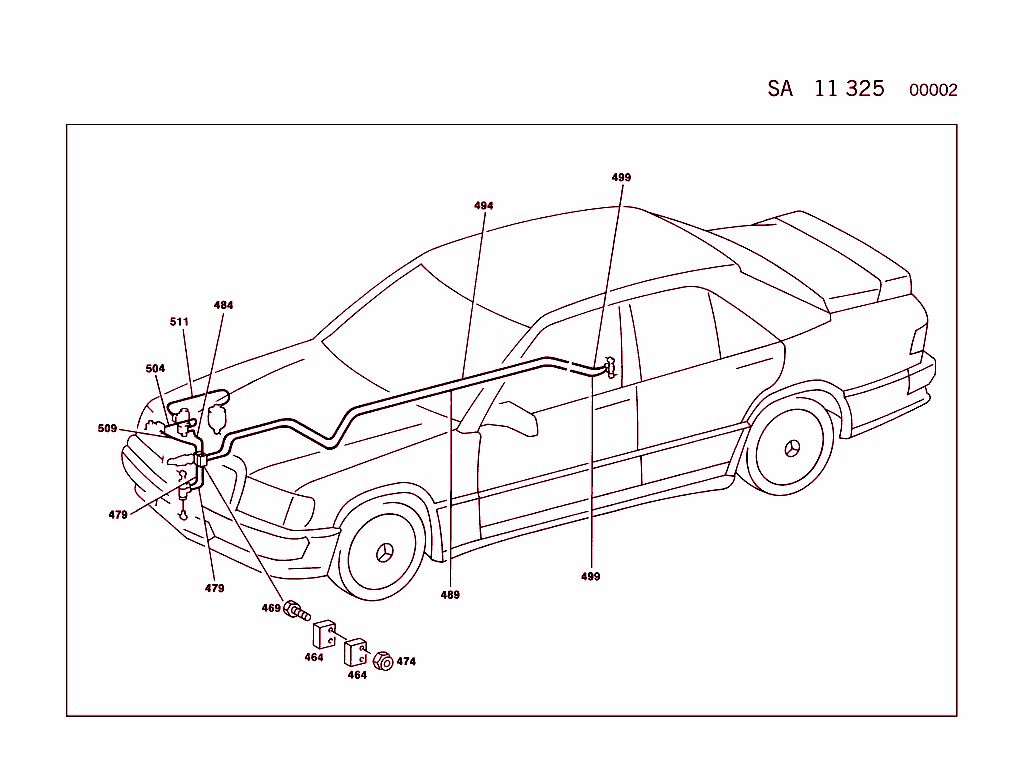 SA 11 325 00002

499
494
484
511
504
509
479
479
469
464
464
474
489
499