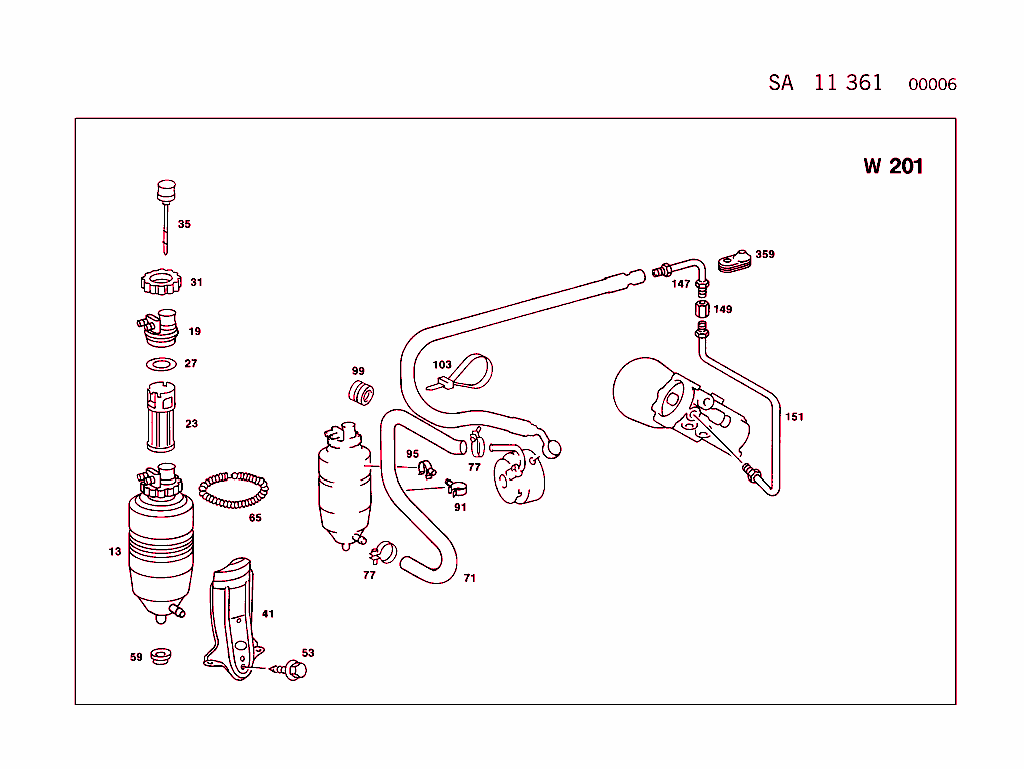 SA 11 361 00006

W 201

35
31
19
27
23
65
13
41
59
53
99
103
95
77
91
77
71
359
147
149
151