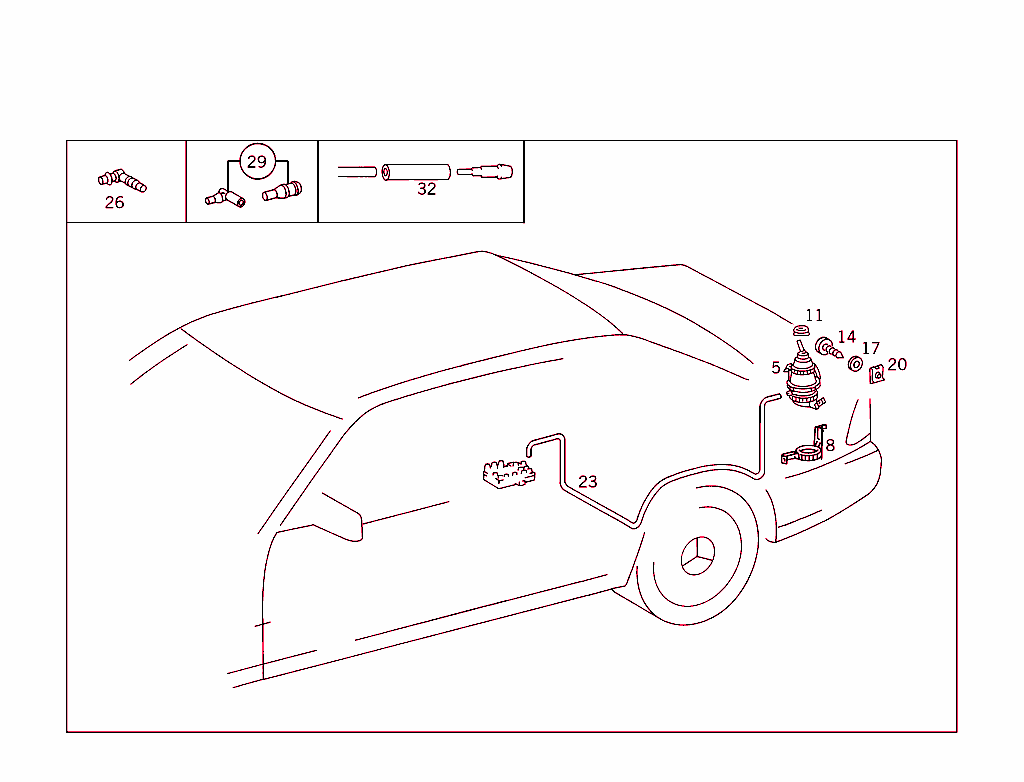 26

29

32

11
14
17
20
5
8
23