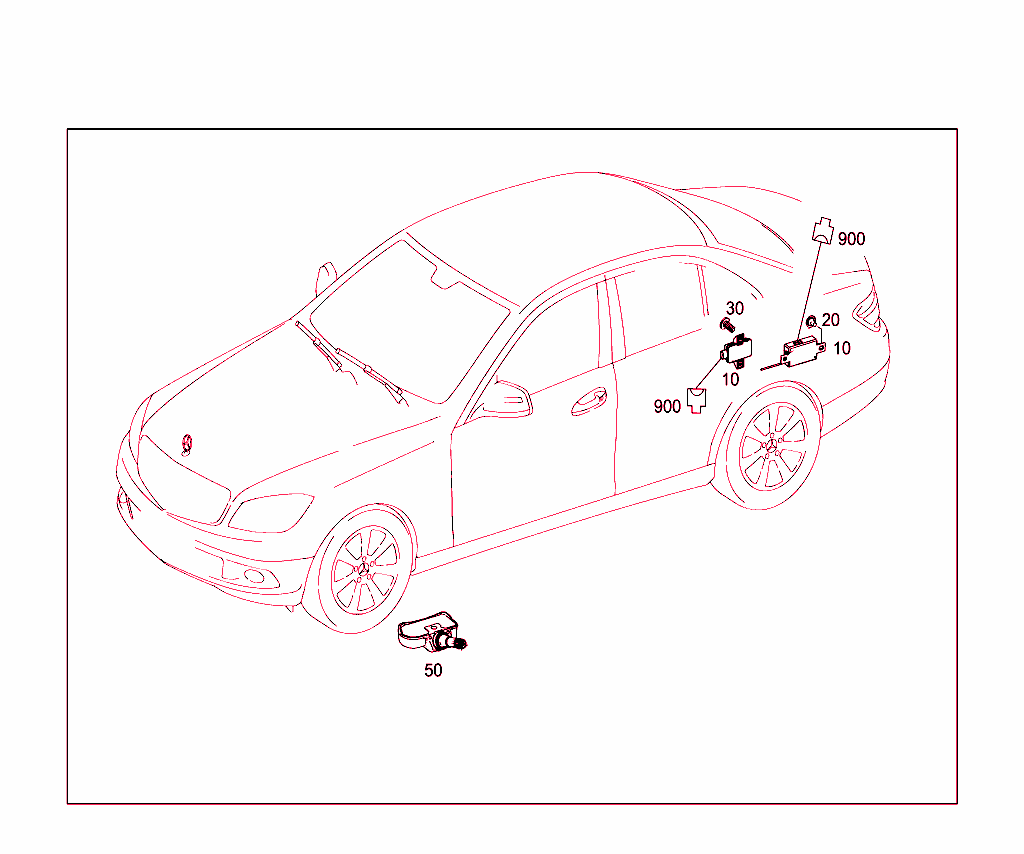 900
30
20
10
10
900
50