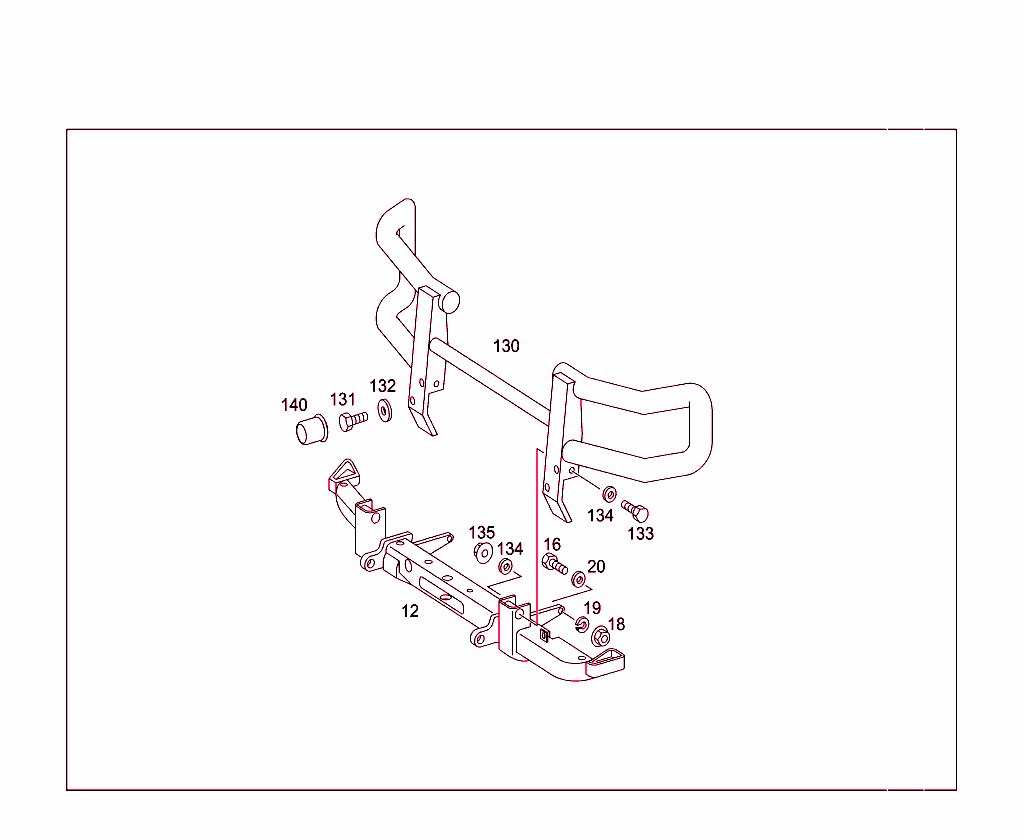 130
140
131
132
134
133
135
134
16
20
12
19
18