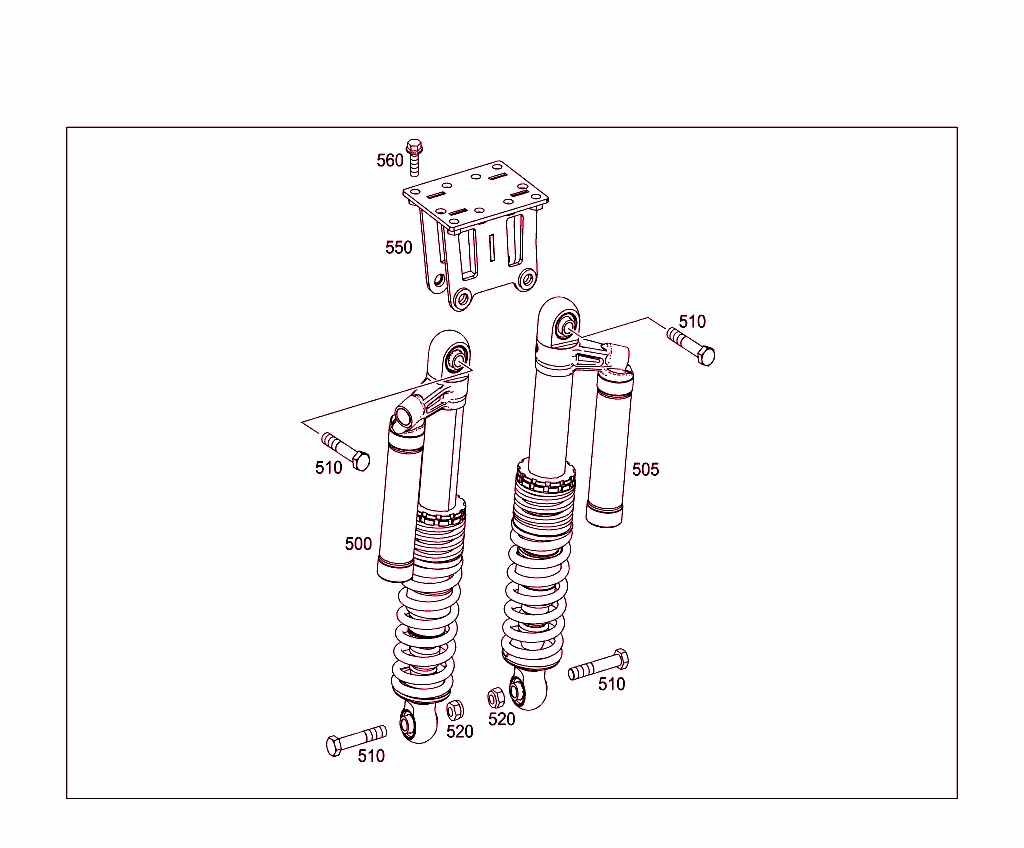 560
550
510
510
505
500
510
520
520
510