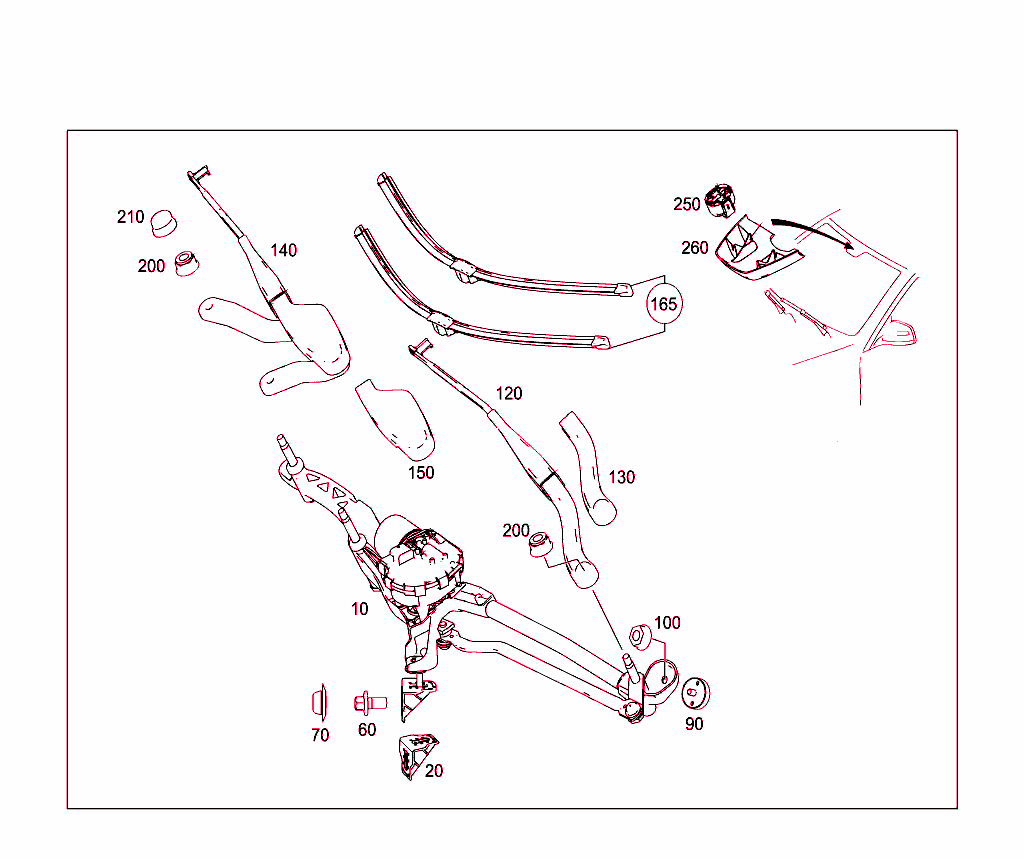 210
200
140
165
250
260
120
150
130
200
10
100
70
60
90
20