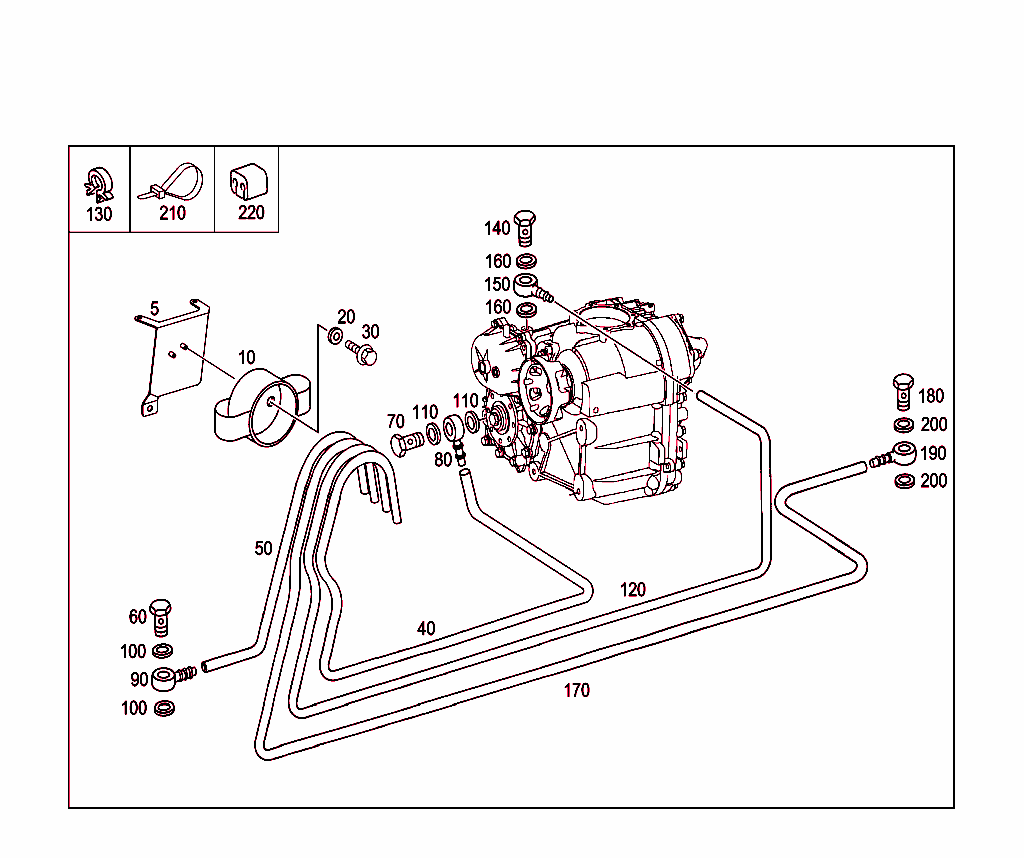 130 210 220

140
160
150
160
5
20
30
10
70 110 110
80
180
200
190
200
50
120
40
60
100
90
100
170