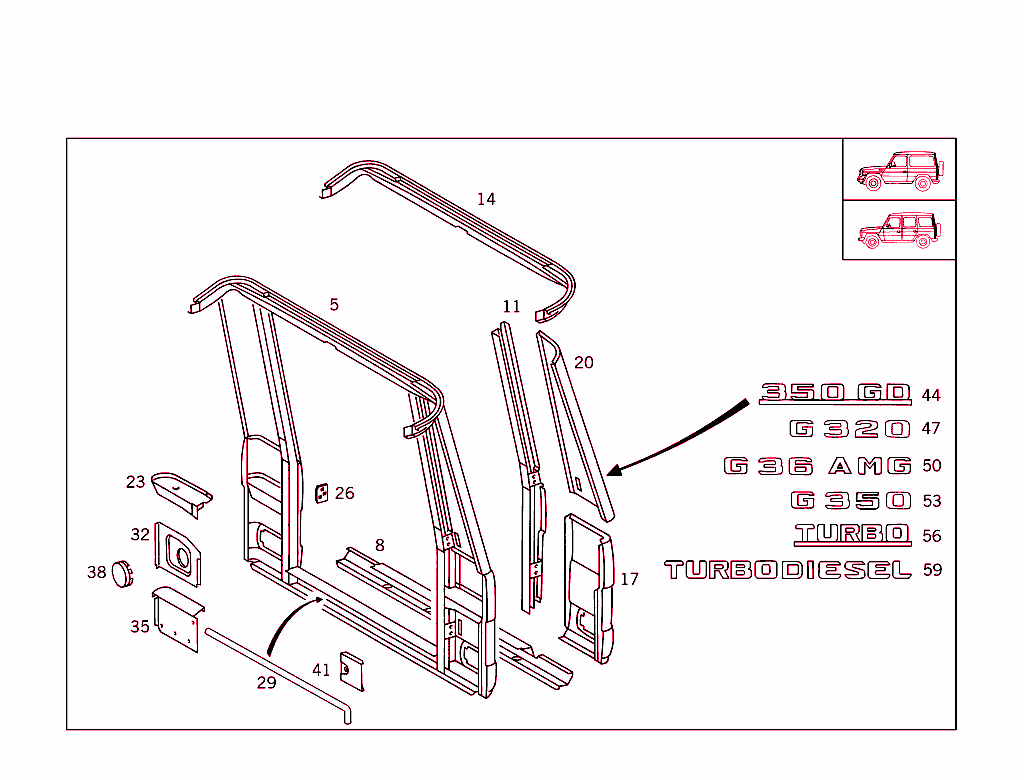 14
5
11
20
350 GD 44
G 320 47
G 36 AMG 50
G 350 53
TURBO 56
TURBODIESEL 59
23
26
32
8
38
17
35
29
41