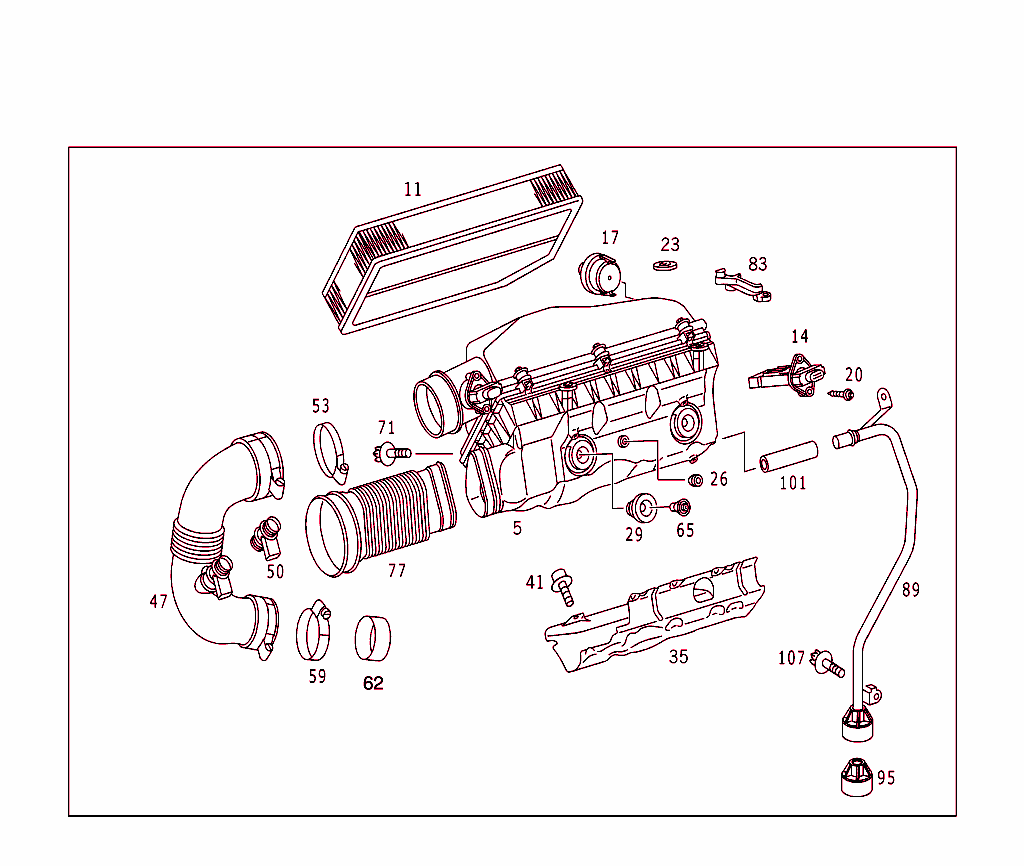 11
17
23
83
14
20
53
71
26
101
5
29
65
50
77
47
41
89
59
62
35
107
95