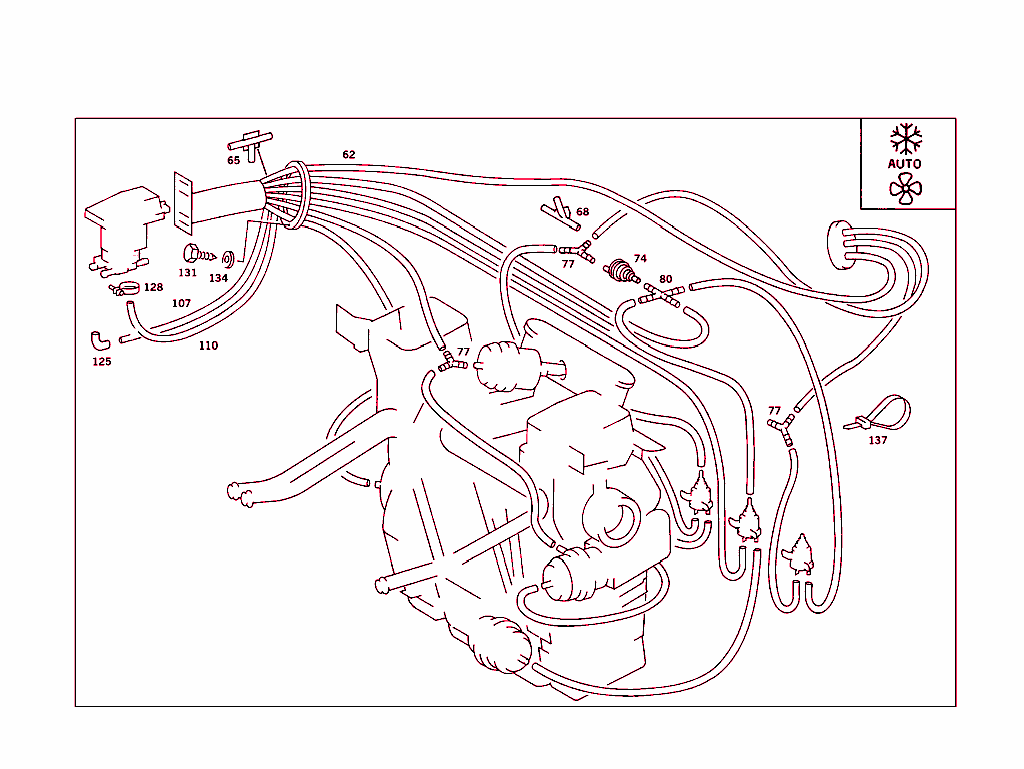 AUTO

65
62
68
77
74
80
131
134
128
107
110
125
77
77
137