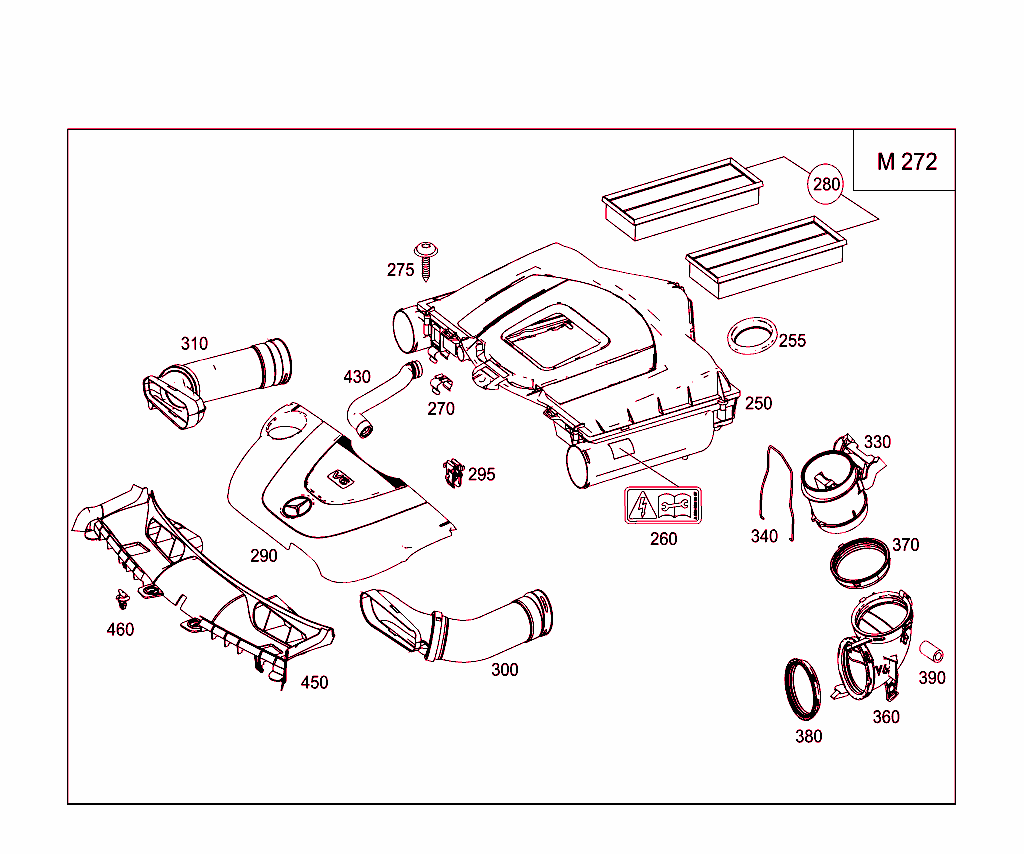 M 272

280

275

255

310

430

270

250

330

295

260

340

370

290

460

450

300

390

360

380