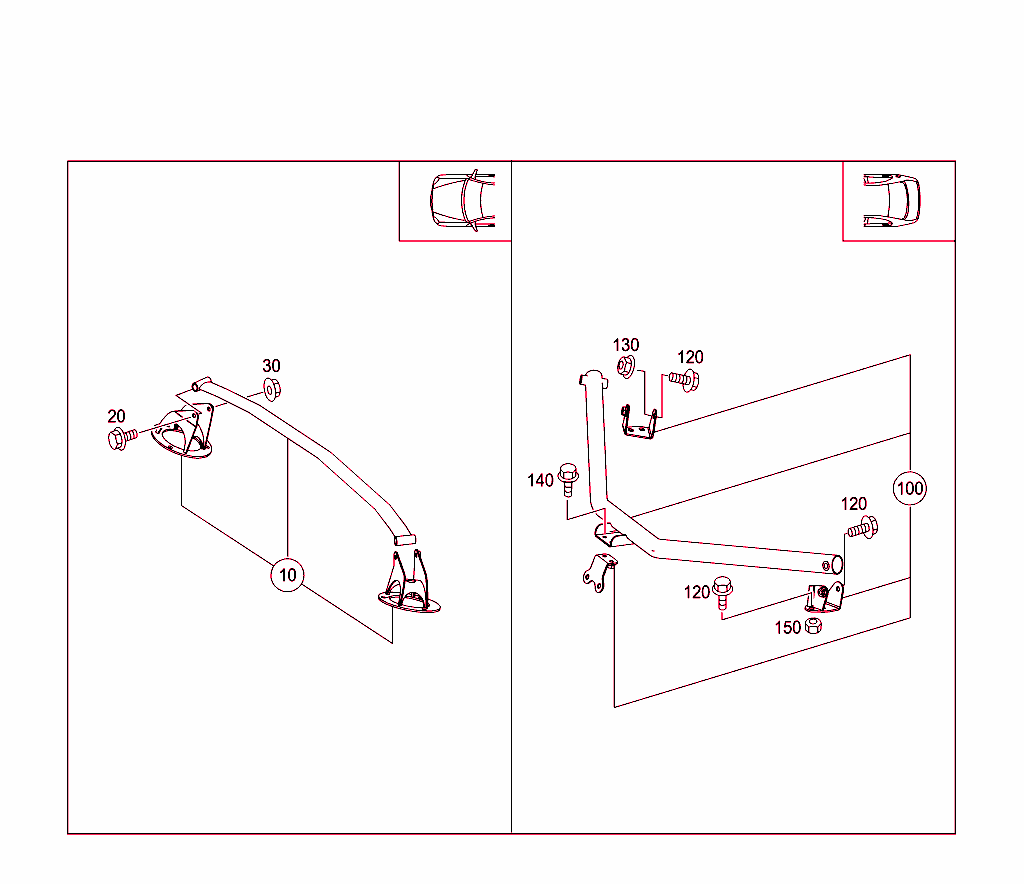 30
20
10
130
120
140
100
120
120
150