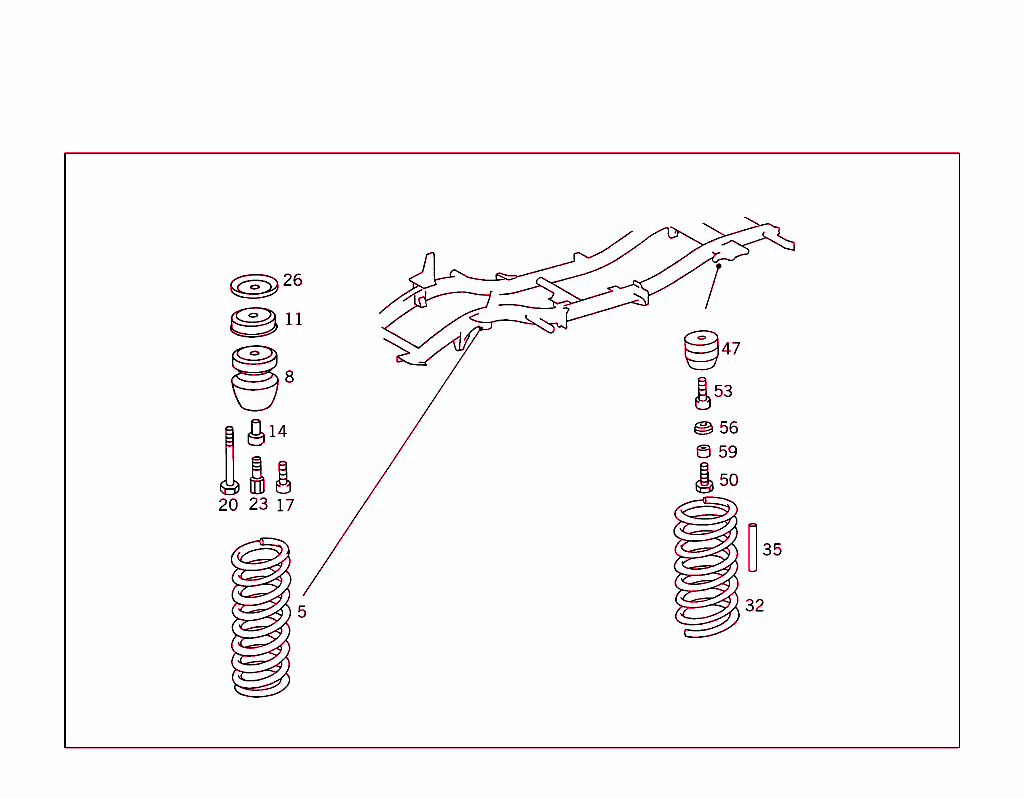 26
11
8
14
20
23
17
5
47
53
56
59
50
35
32