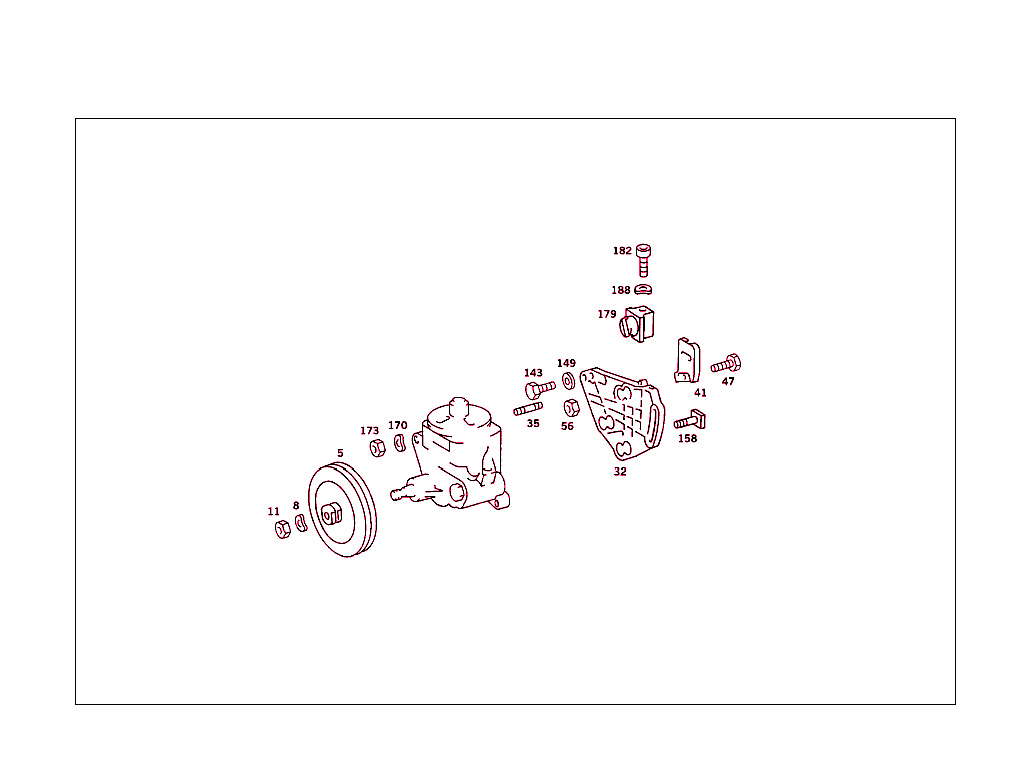 182
188
179
143
149
41
47
35
56
158
173
170
32
5
11
8