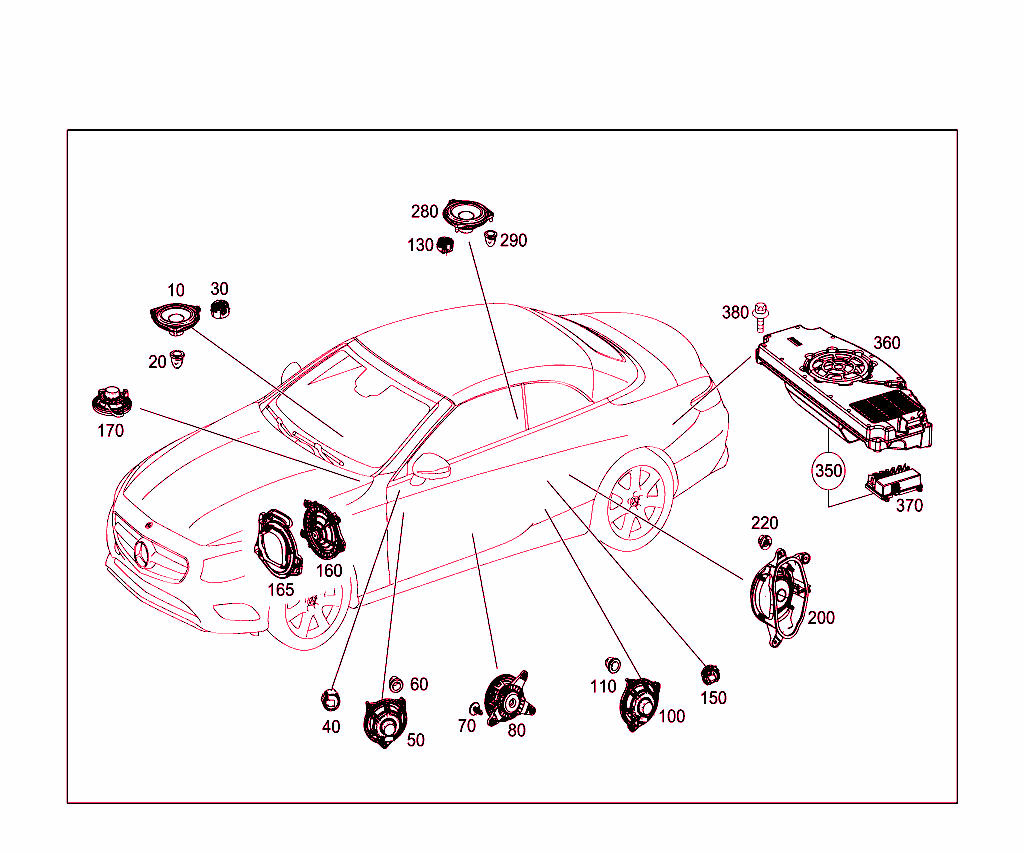 280
130
290
10
30
20
170
380
360
350
370
220
200
165
160
40
60
50
70
80
110
100
150