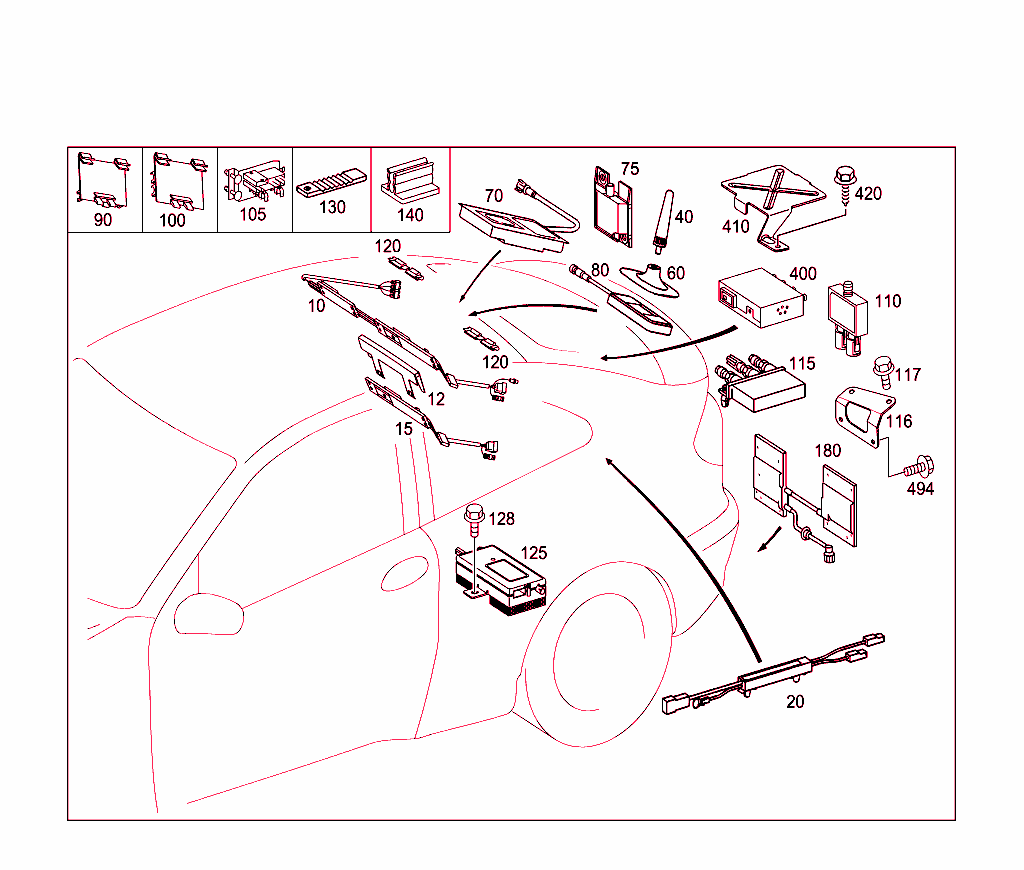 90
100
105
130
140
70
75
40
410
420
120
80
60
400
110
10
120
115
117
12
116
15
180
494
128
125
20