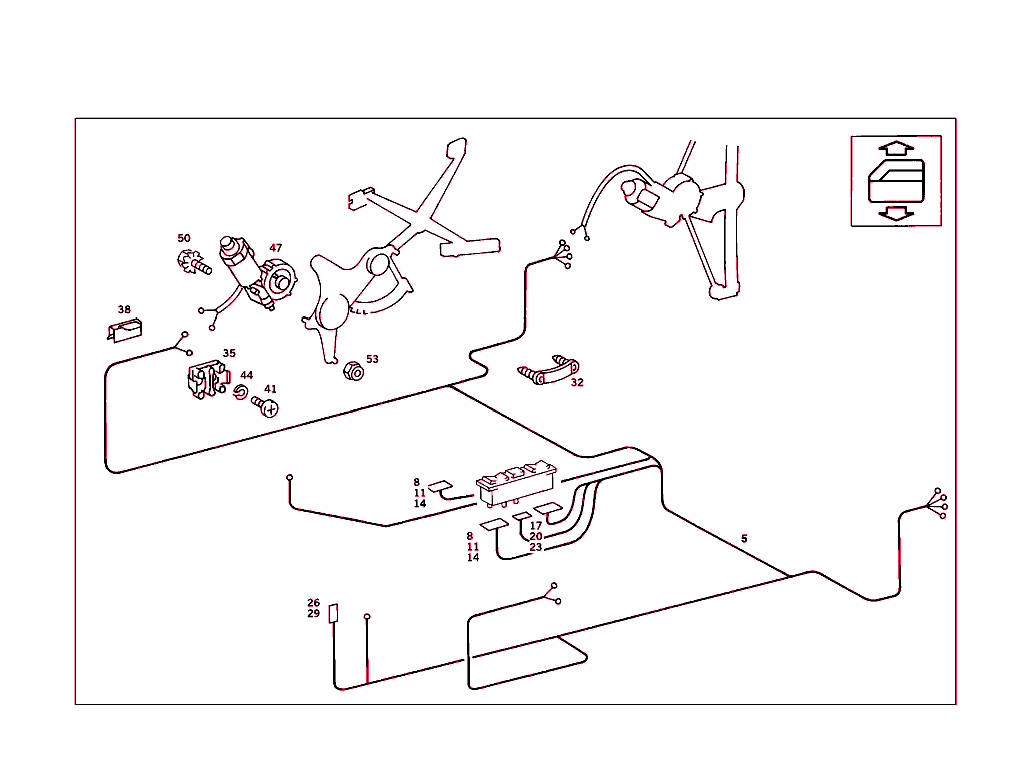 50
47
38
35
44
41
53
32
8
11
14
17
20
23
8
11
14
5
26
29