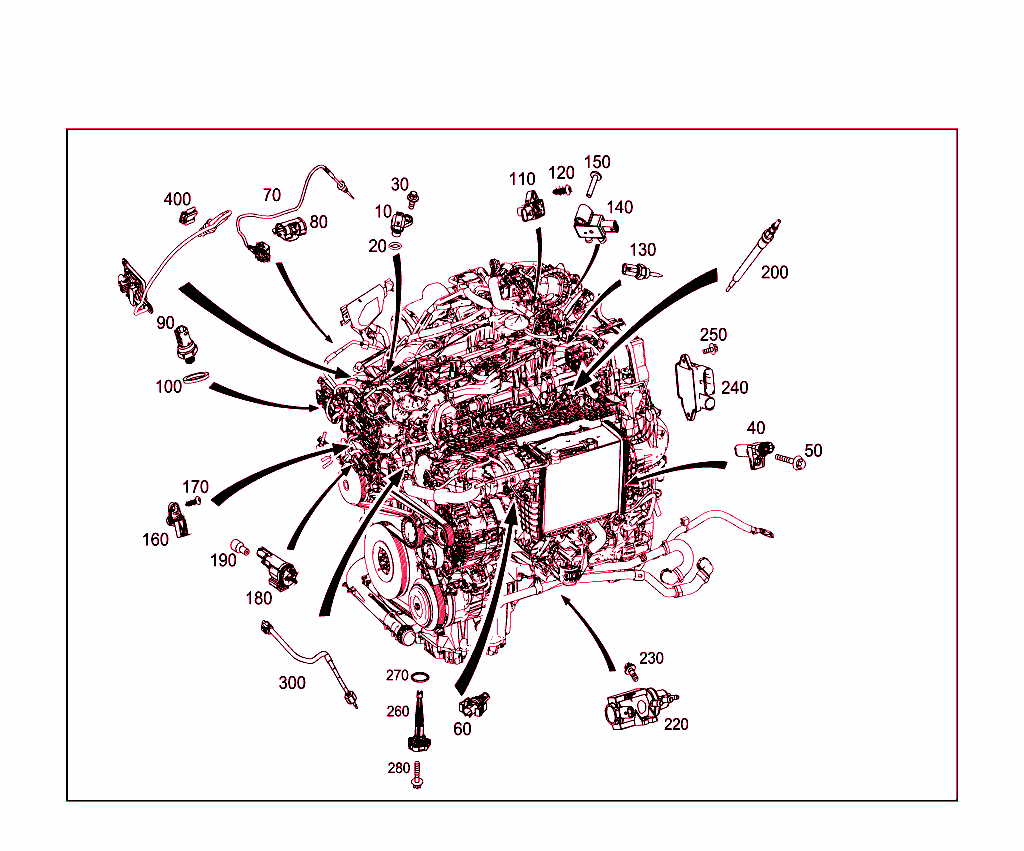 400
70
80
30
10
20
110
120
150
140
130
200
90
100
250
240
40
50
170
160
190
180
300
270
260
280
60
230
220