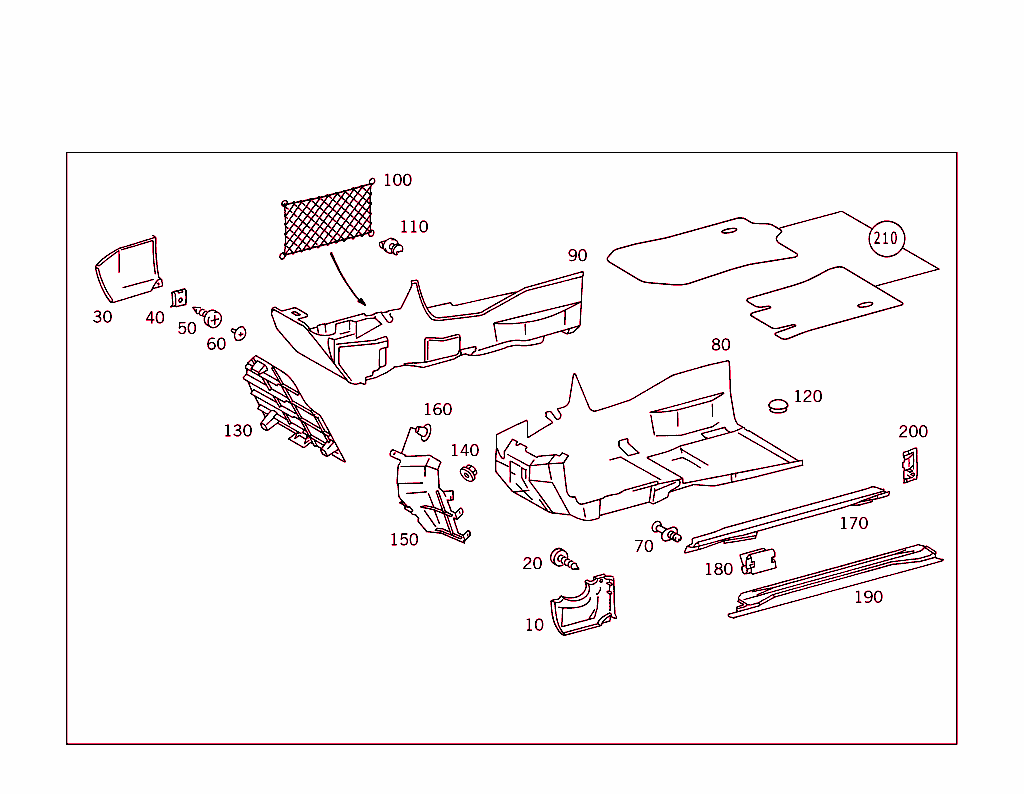 100
110
90
210
30
40
50
60
80
120
130
160
140
200
150
170
70
20
180
190
10