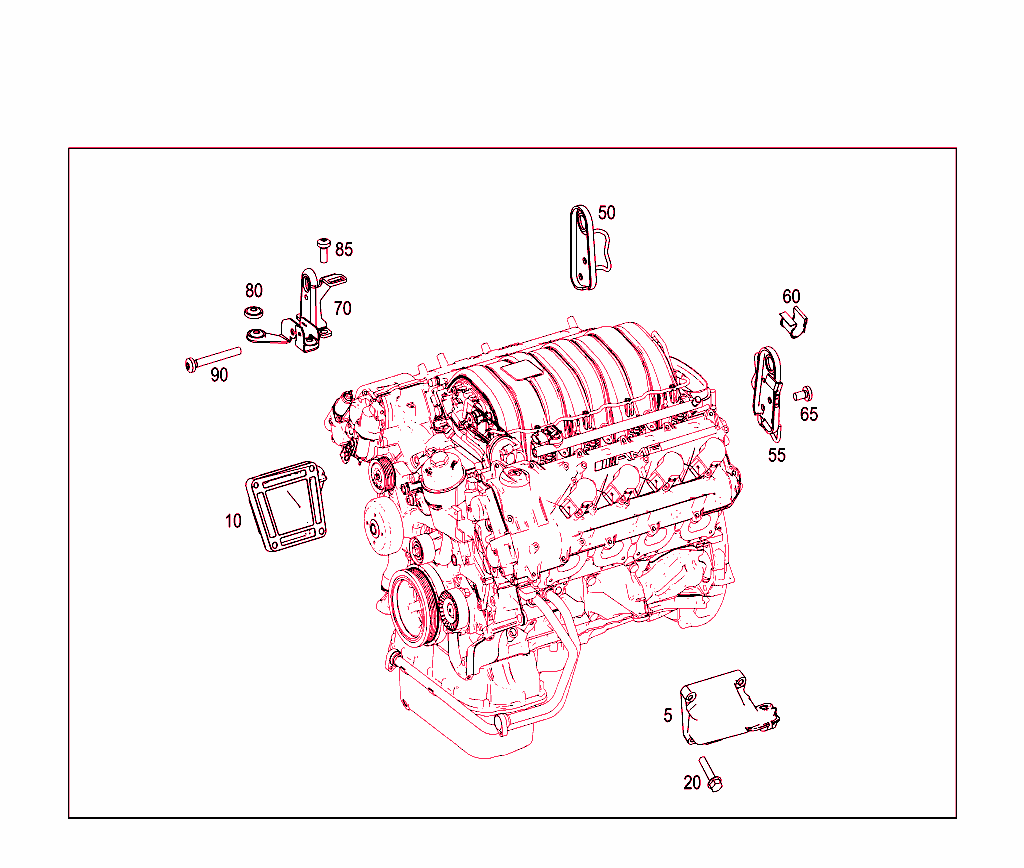 50
85
80
70
60
90
65
55
10
5
20