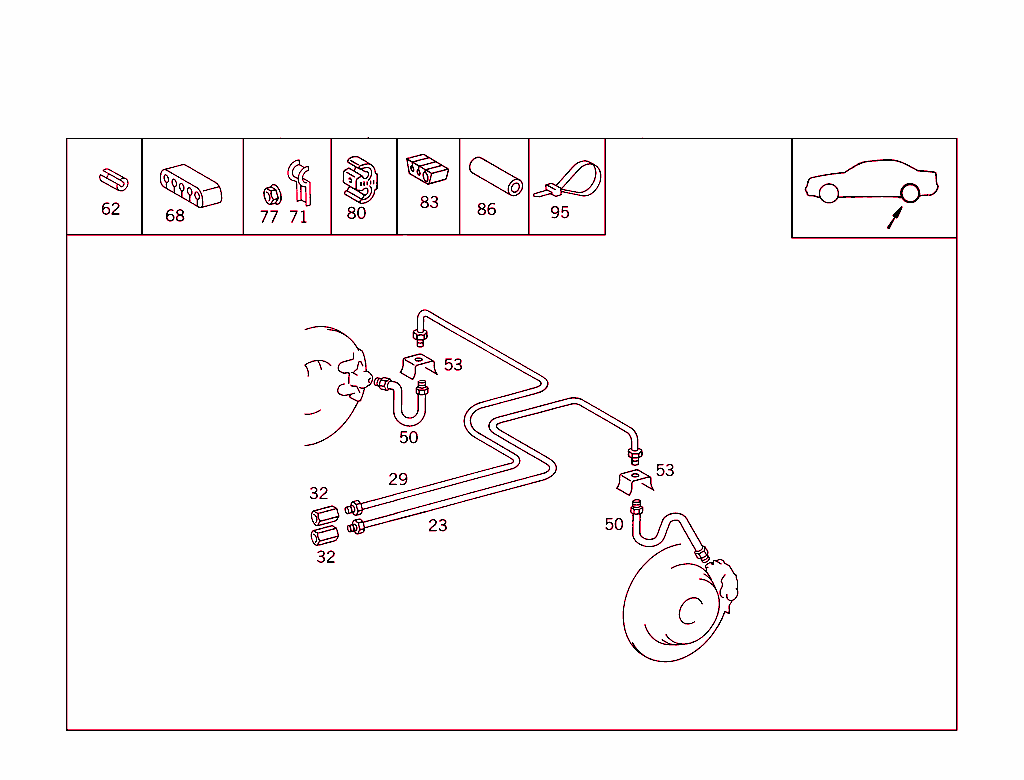 62
68
77 71
80
83
86
95

53
50
29
32
23
32
53
50