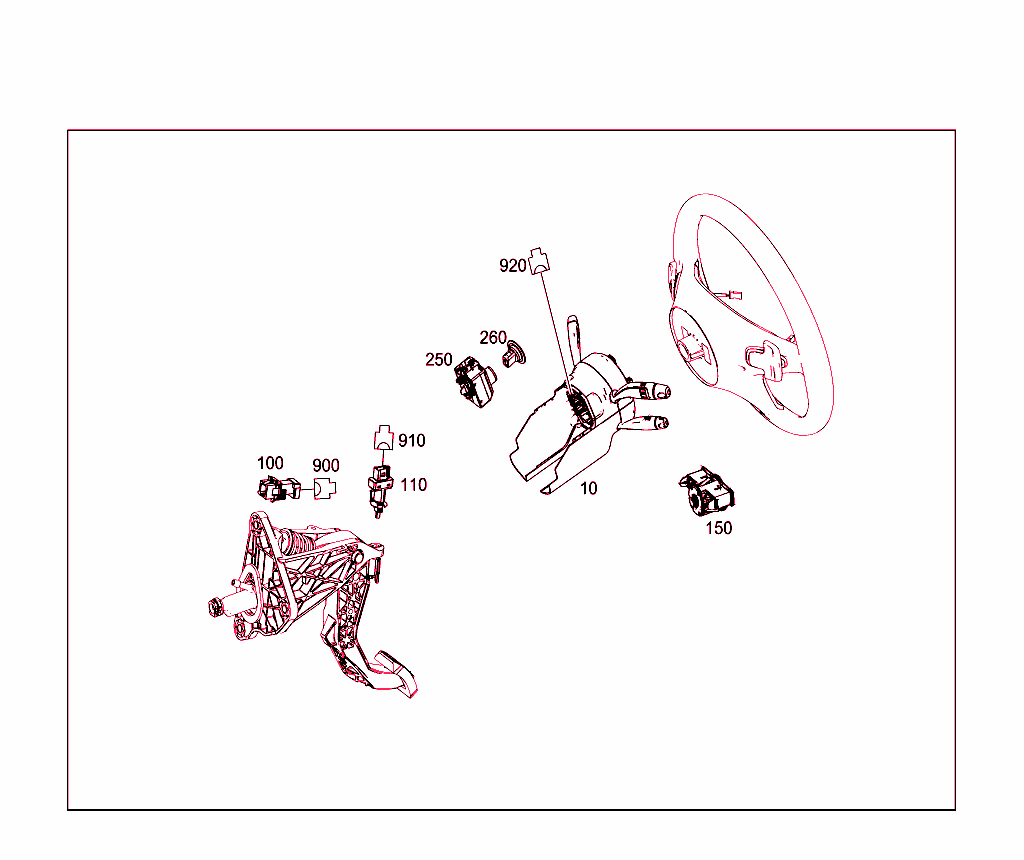 920
260
250
910
100
900
110
10
150