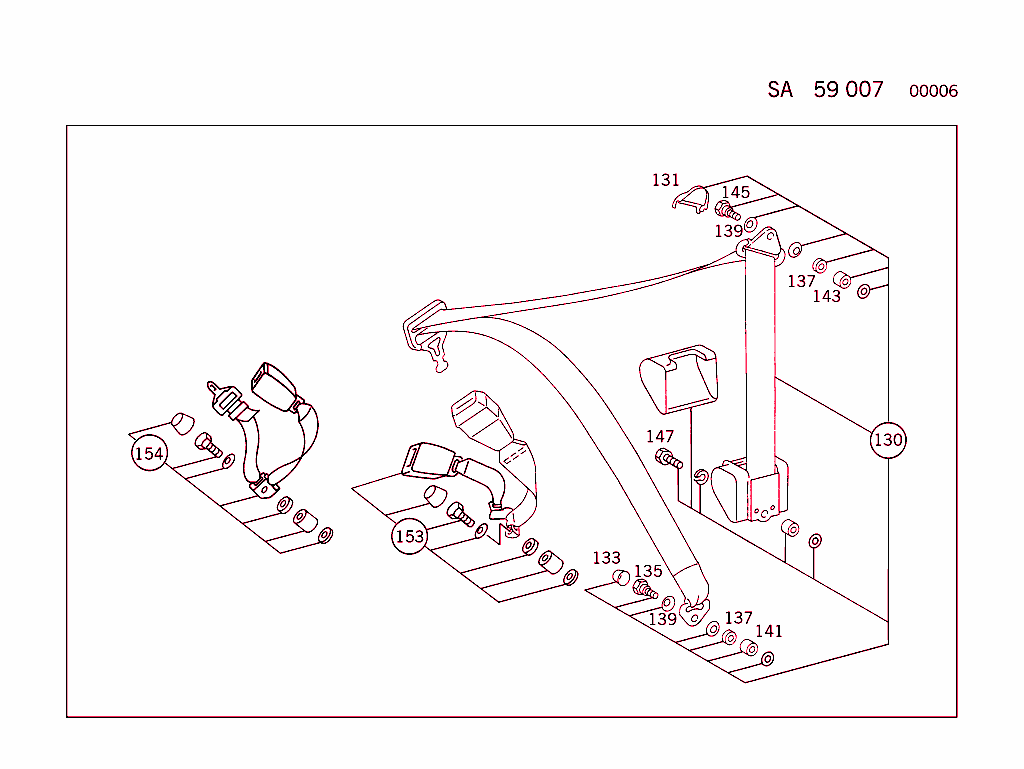 SA 59 007 00006

131
145
139
137
143
147
130
154
153
133
135
139
137
141