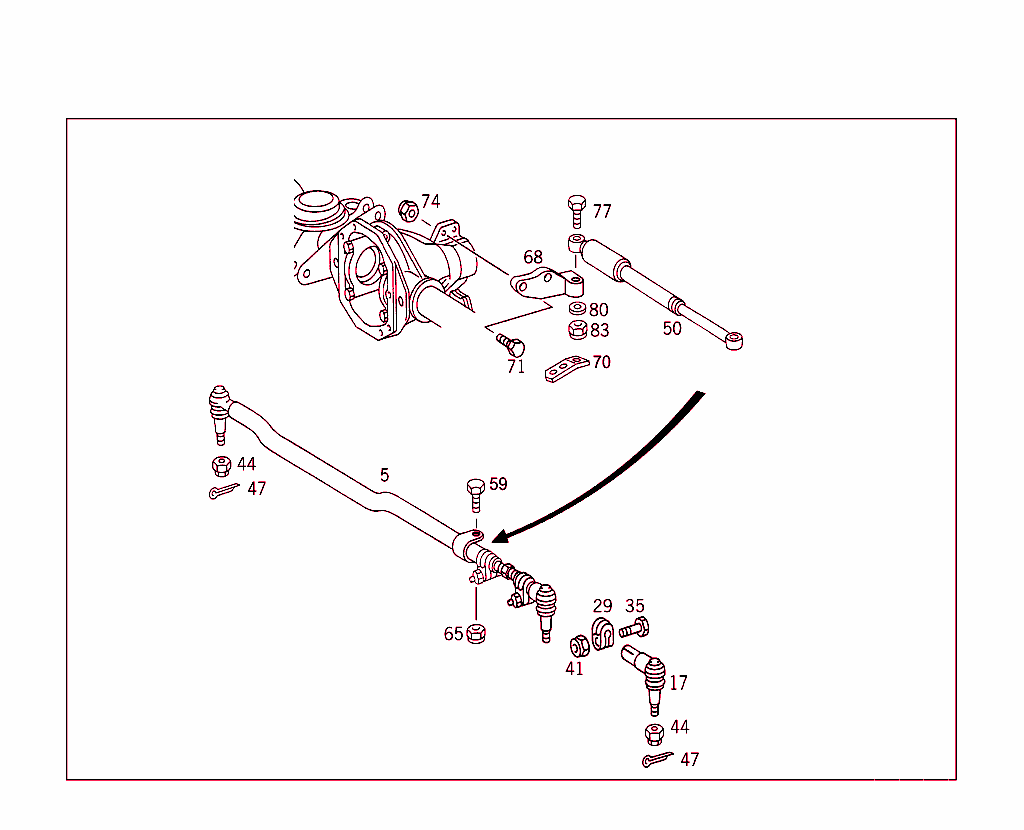 74
77
68
80
83
50
71
70
44
47
5
59
65
29
35
41
17
44
47