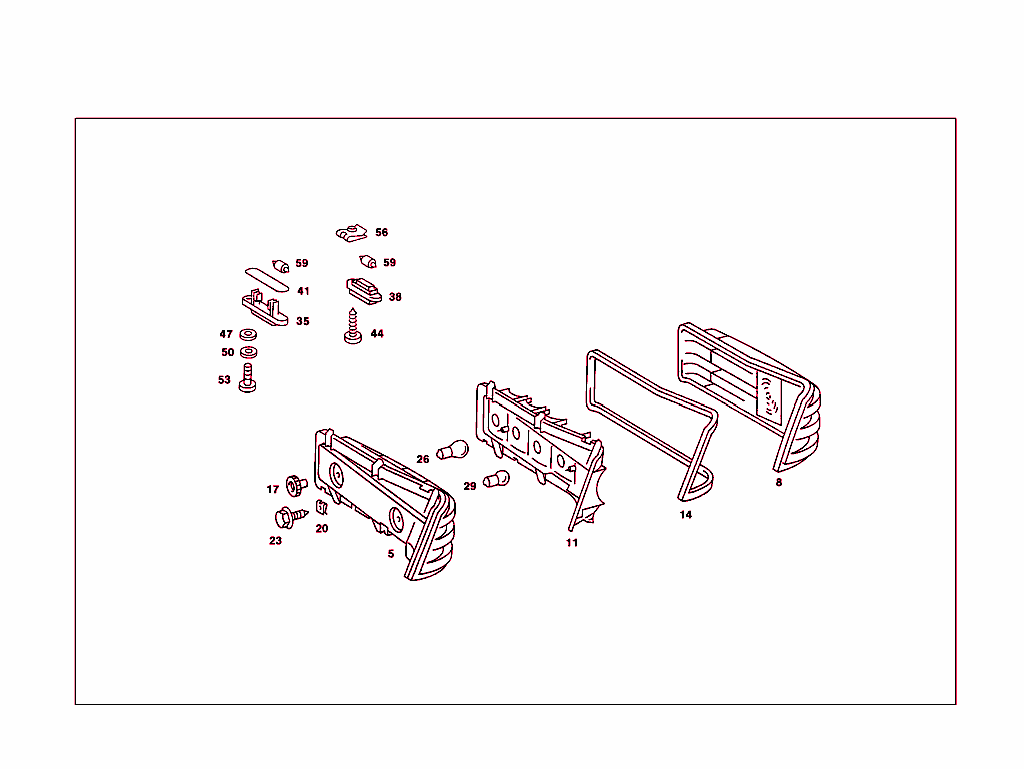 56
59
59
41
38
35
44
47
50
53
26
29
17
20
23
5
11
14
8