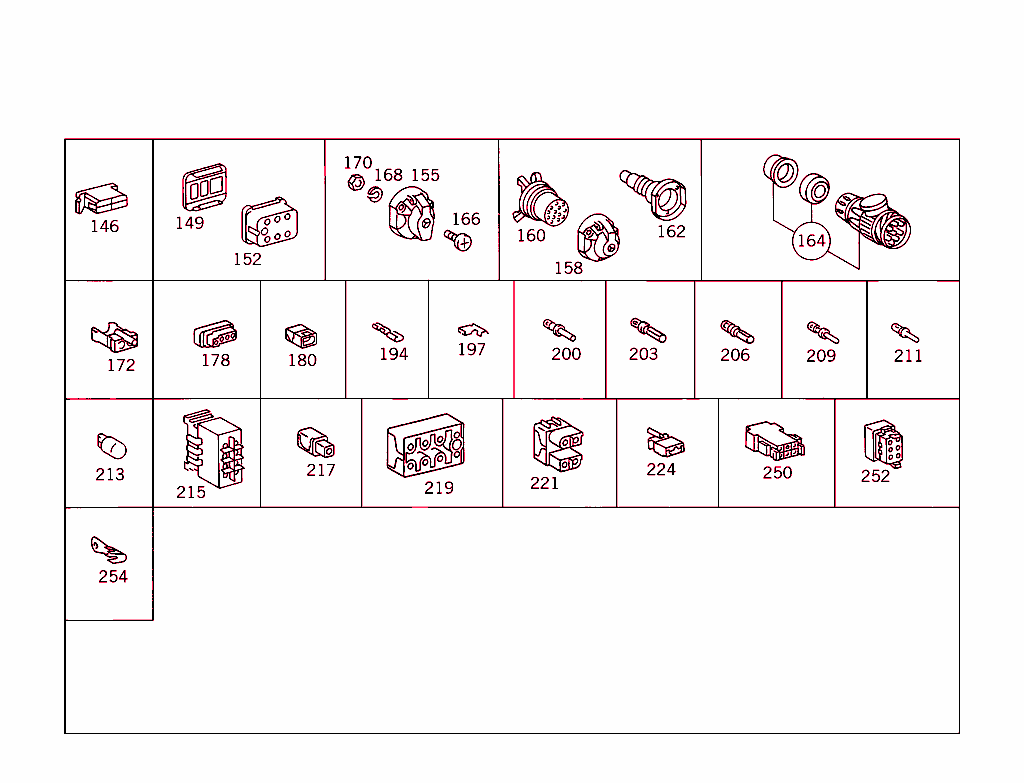 146

149
152

170 168 155
166

160
158
162

164

172

178

180

194

197

200

203

206

209

211

213

215

217

219

221

224

250

252

254