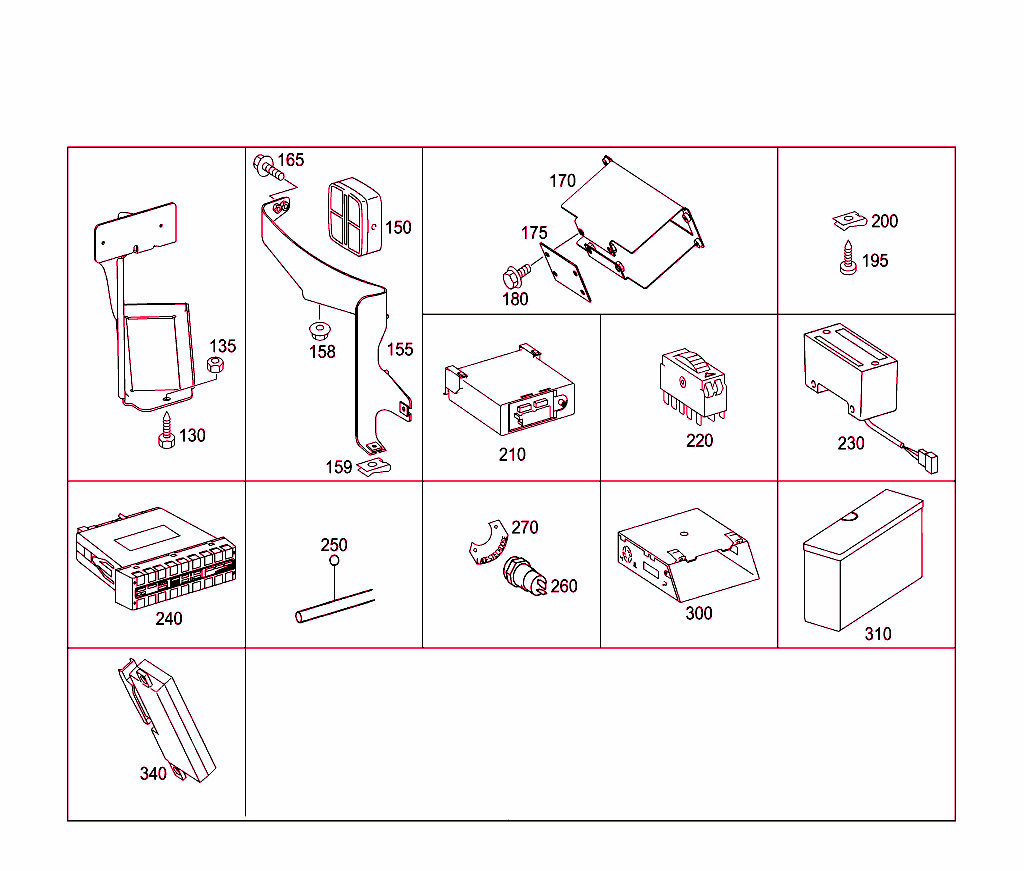 135
130
165
150
158
155
159
170
175
180
200
195
210
220
230
240
250
270
260
300
310
340