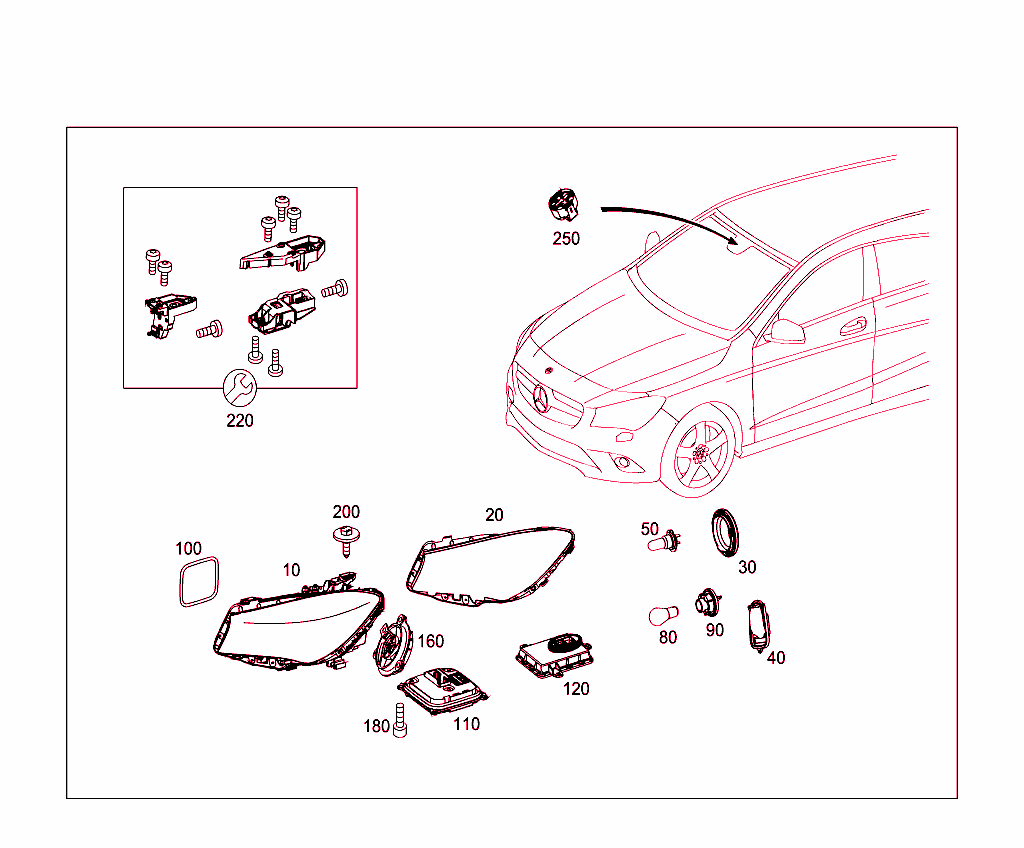 250
220
200
20
100
10
50
30
160
80
90
40
120
180
110