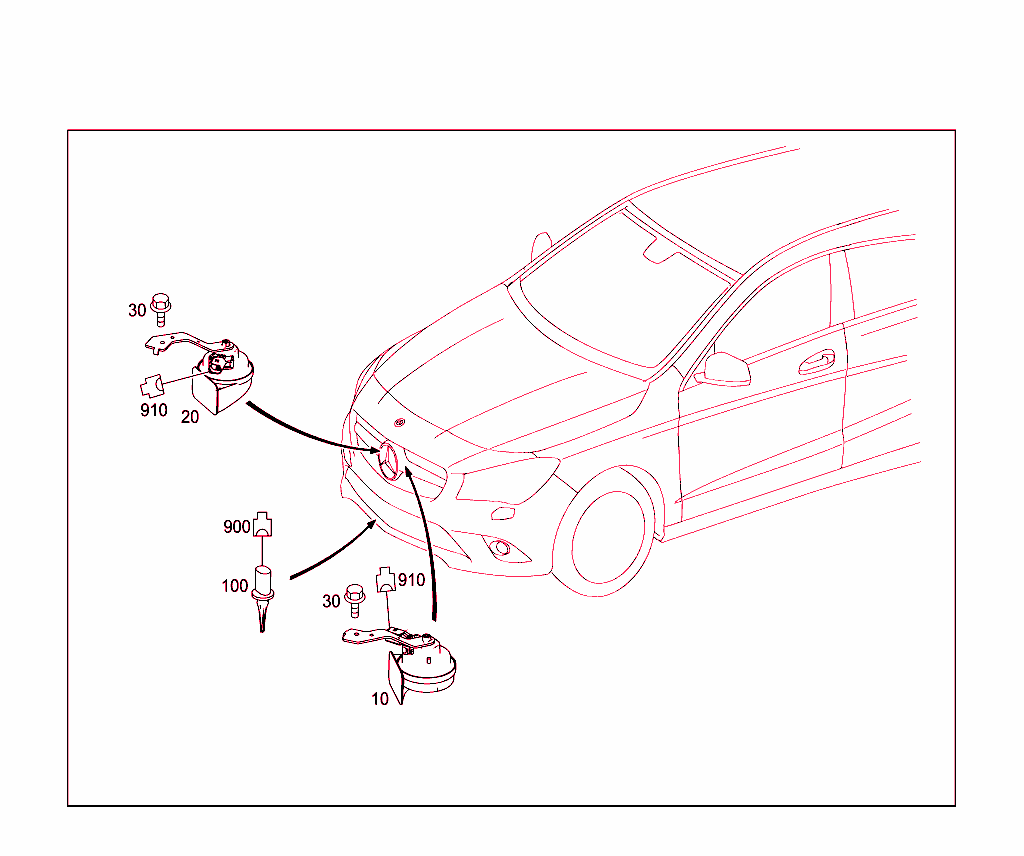 30
910
20
900
100
30
910
10