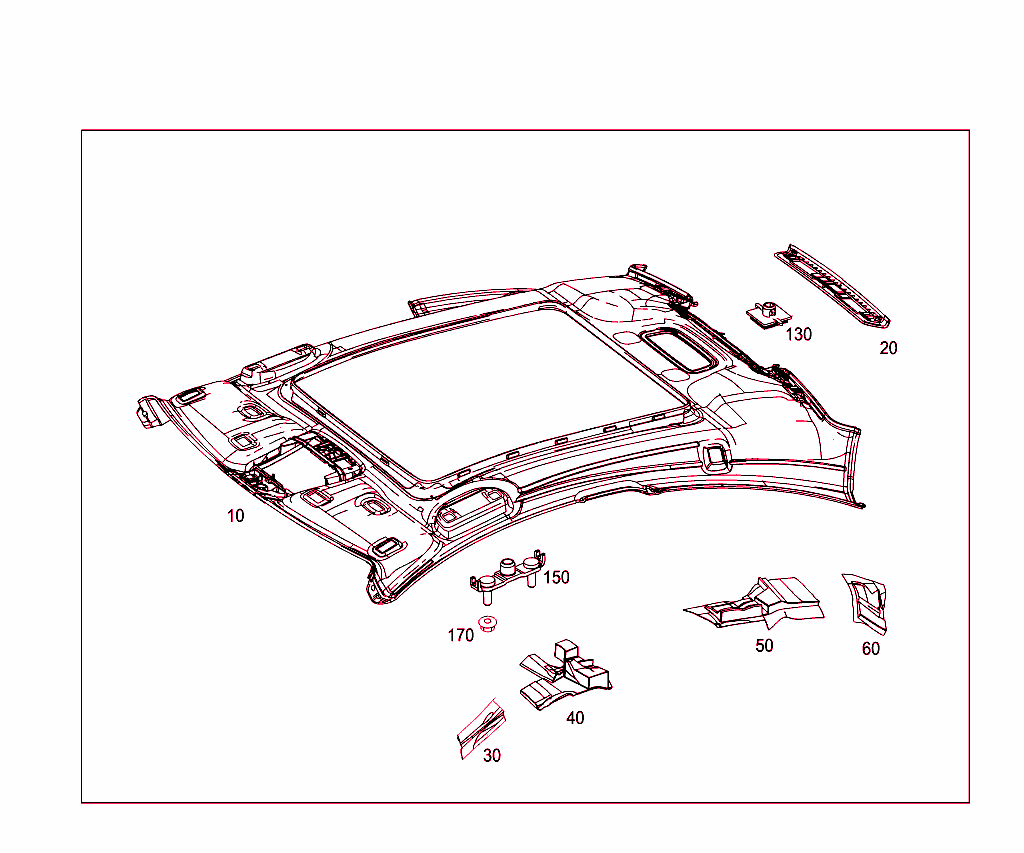 130
20
10
150
170
50
60
40
30