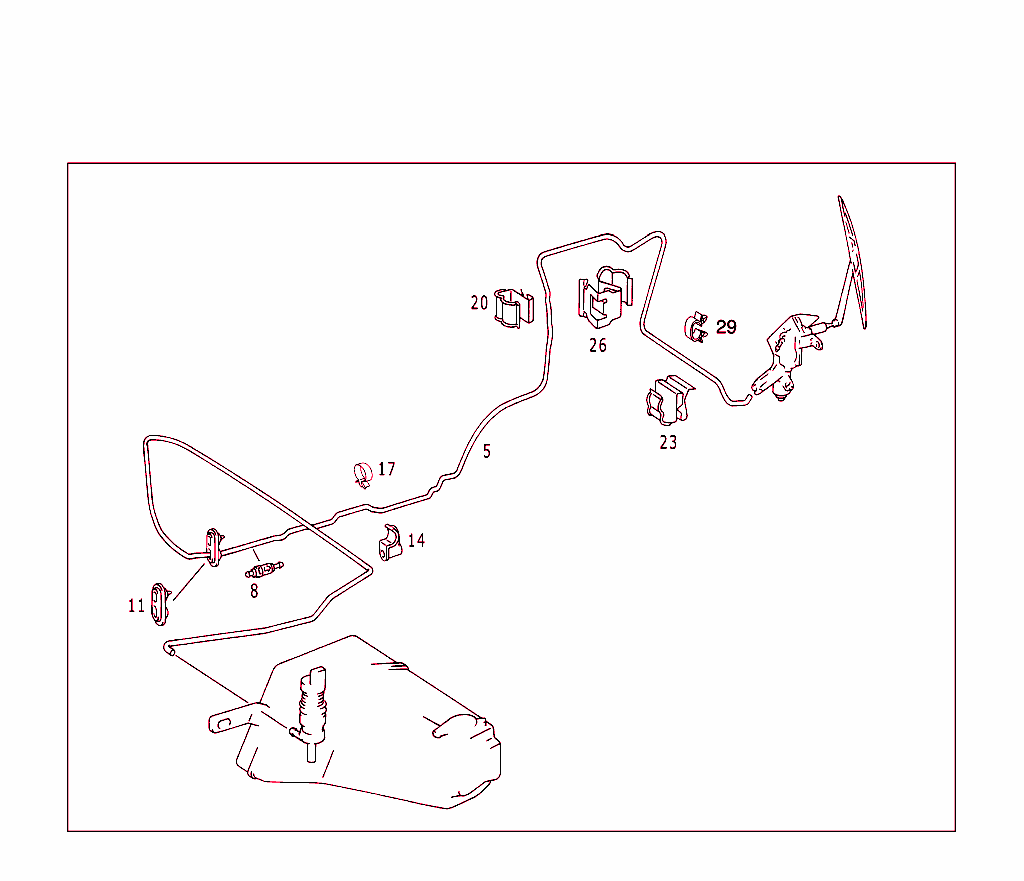 20
26
29
23
5
17
14
8
11