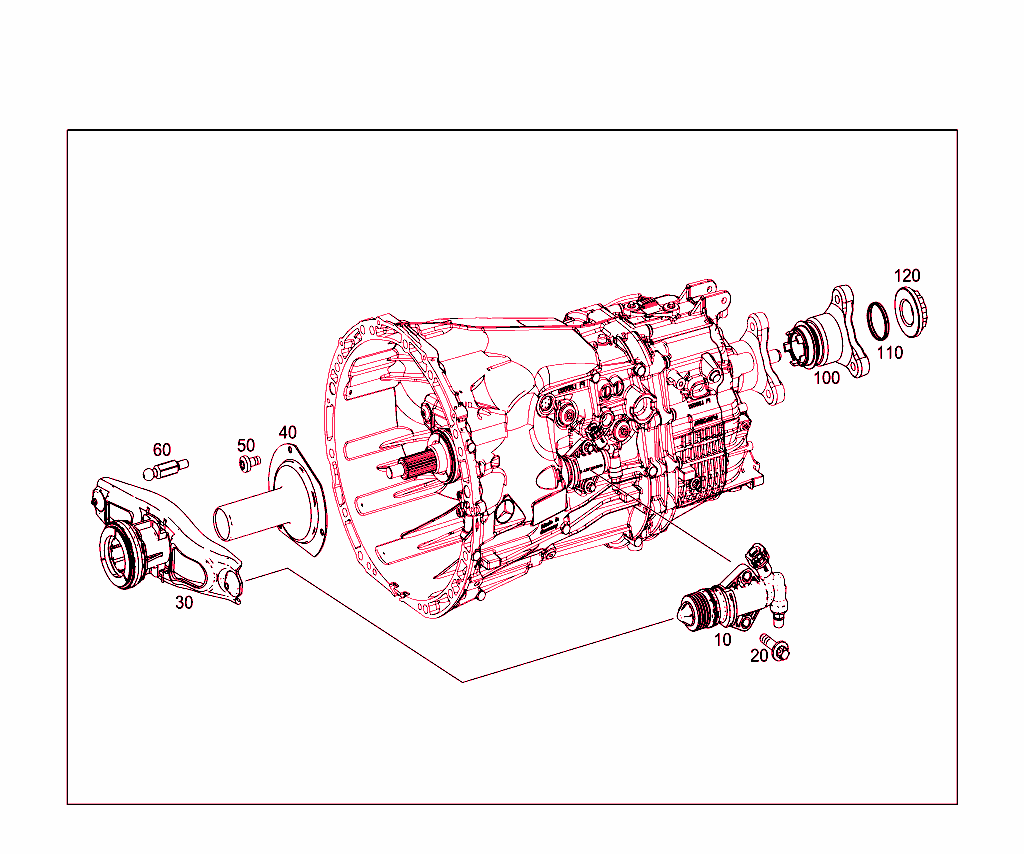 120
110
100
60
50
40
30
10
20