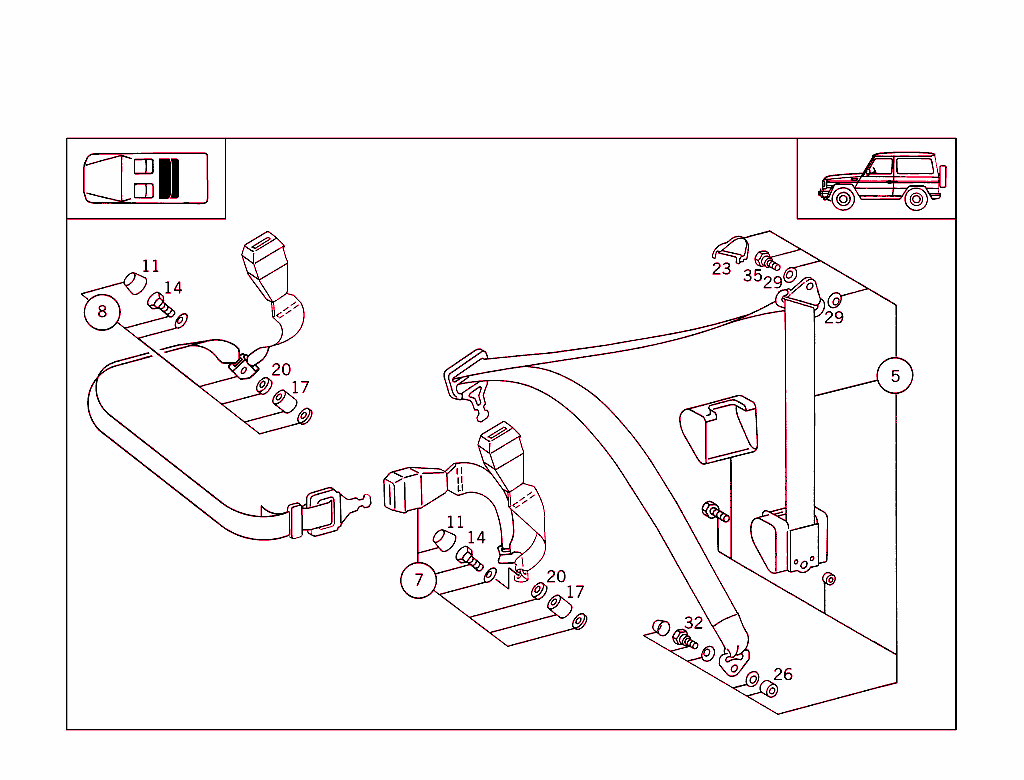 11
14
8
20
17
23
35
29
29
5
11
14
7
20
17
32
26