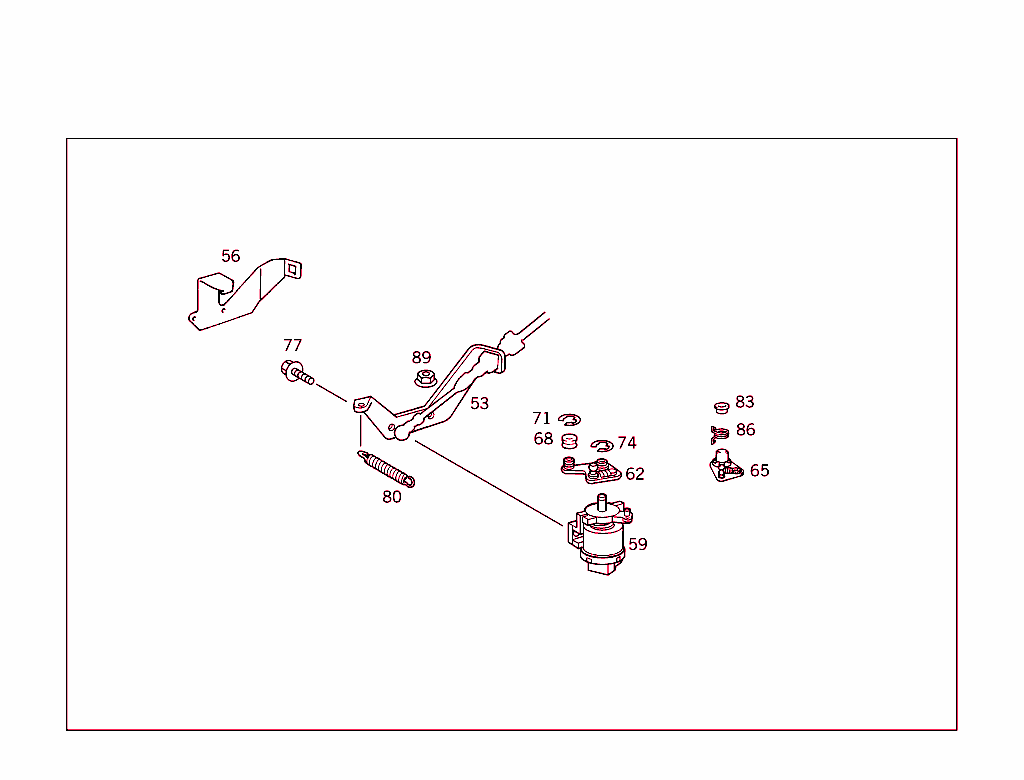 56
77
89
53
71
68
74
62
83
86
65
80
59