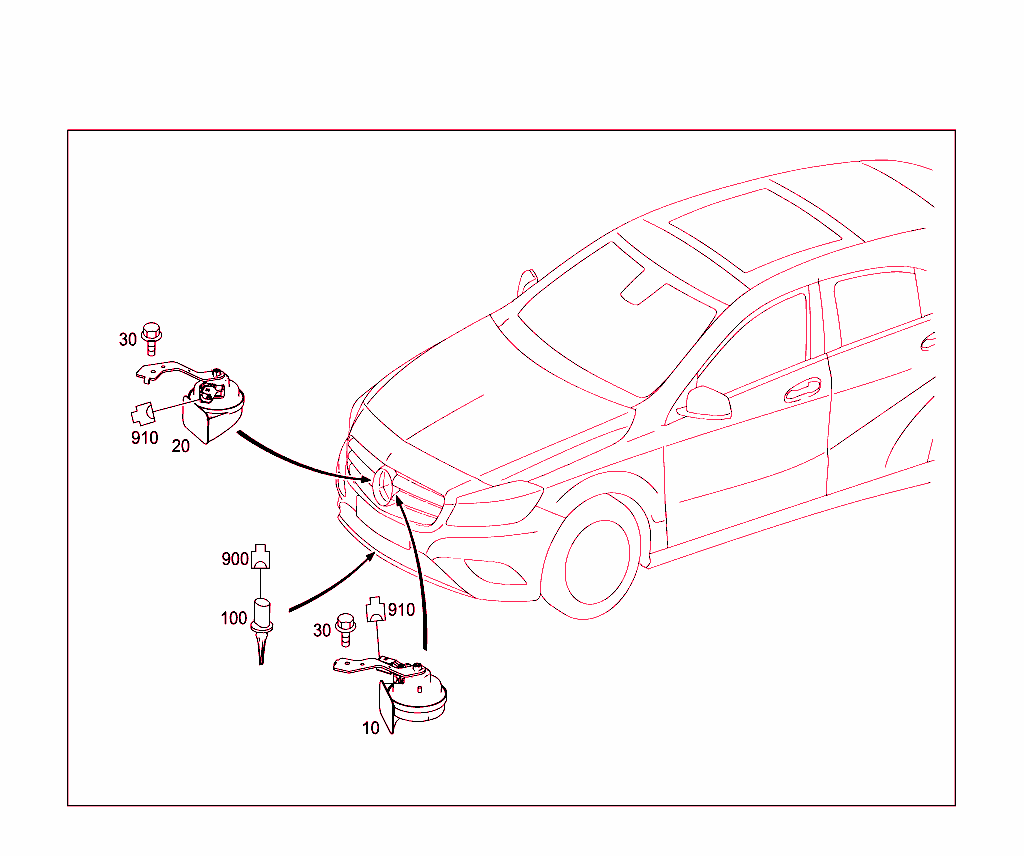 30
910
20
900
100
30
910
10