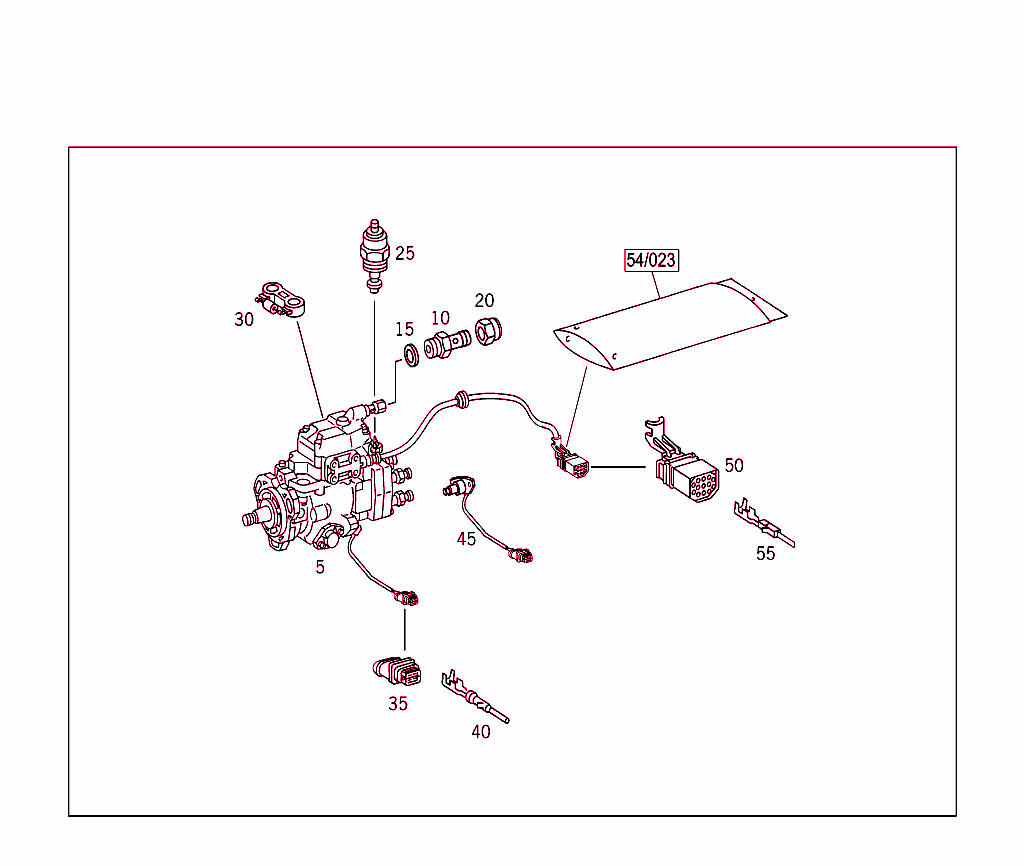 25
54/023
30
15
10
20
50
45
55
5
35
40