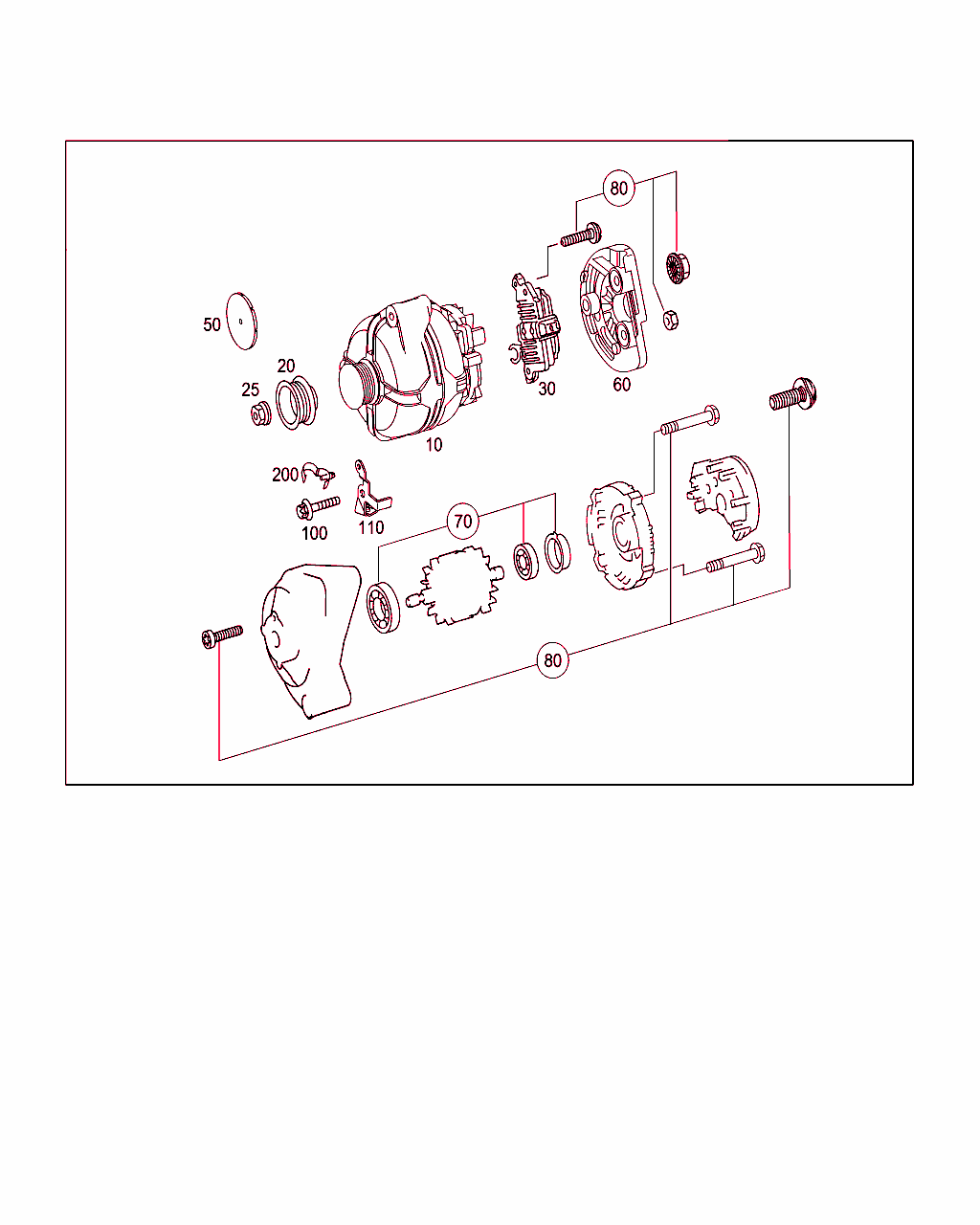 80
50
20
25
30
60
10
200
100
110
70
80