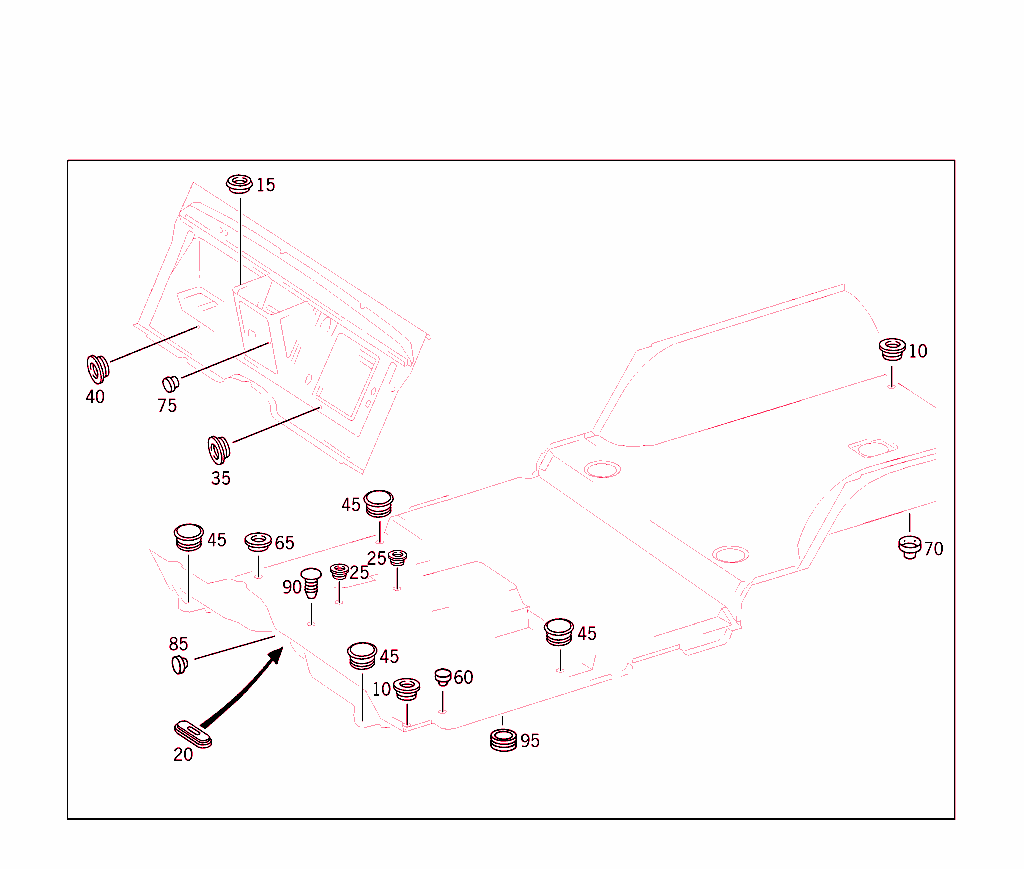 15
10
40
75
35
45
45
65
25
25
90
70
85
45
45
10
60
20
95