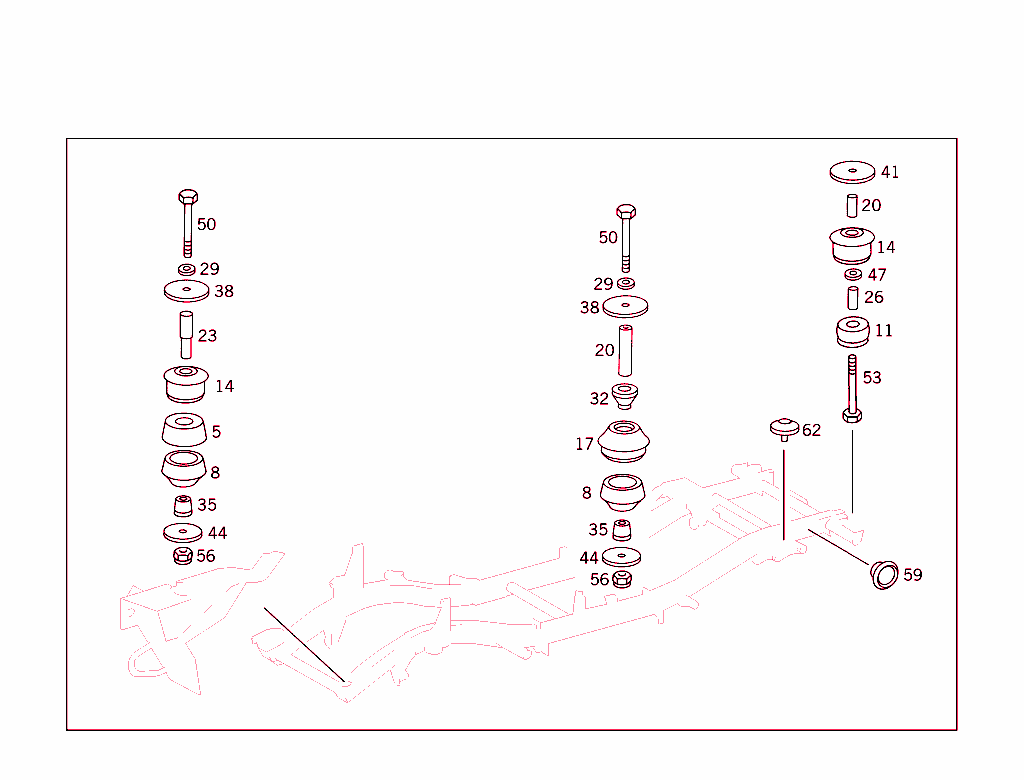 50
29
38
23
14
5
8
35
44
56

50
29
38
20
32
17
8
35
44
56

41
20
14
47
26
11
53
62
59