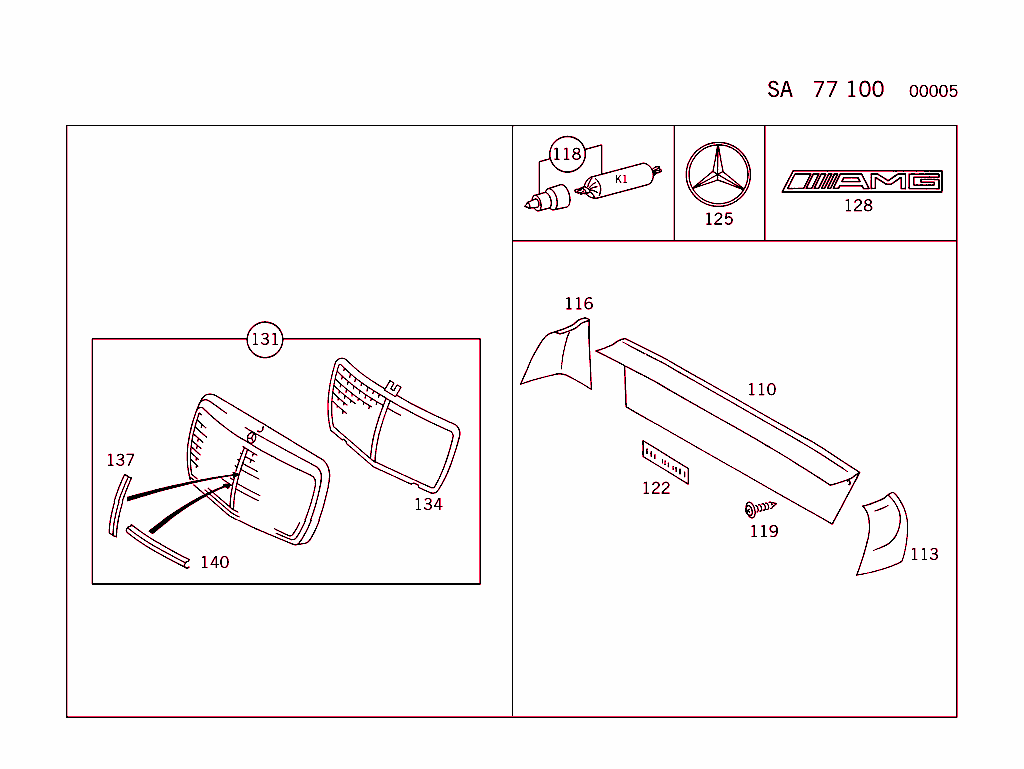 SA 77 100 00005

118
K1

125

AMG
128

131

137

134

140

116

110

122

119

113