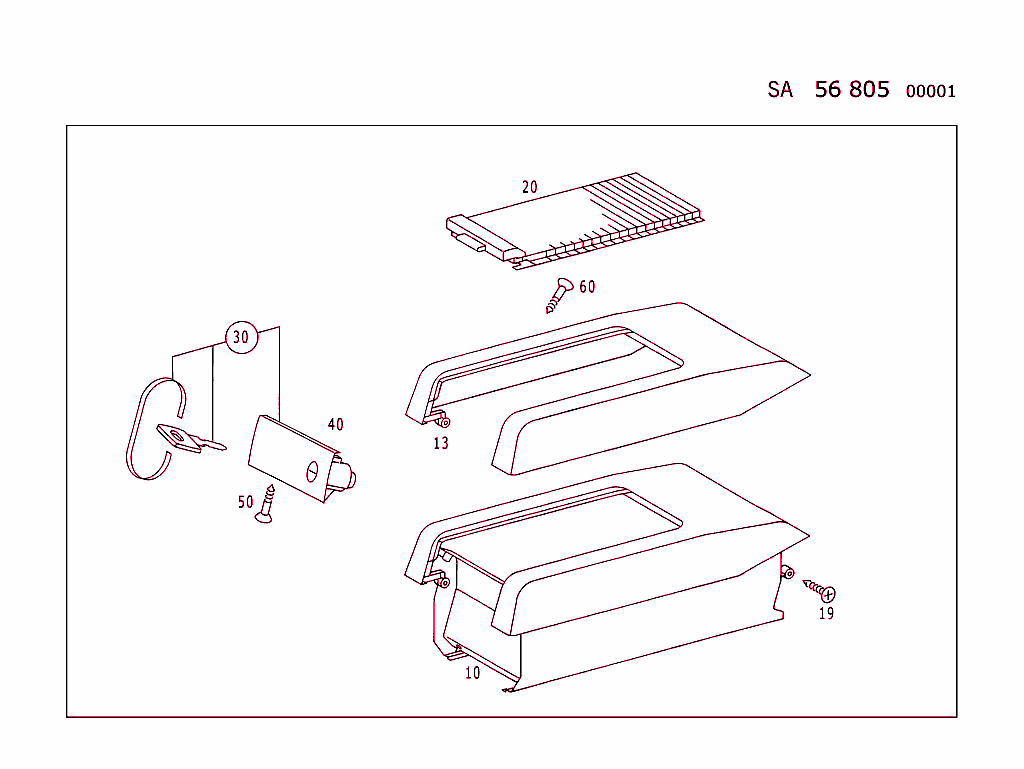 SA 56 805 00001

20

60

30

40

13

50

19

10