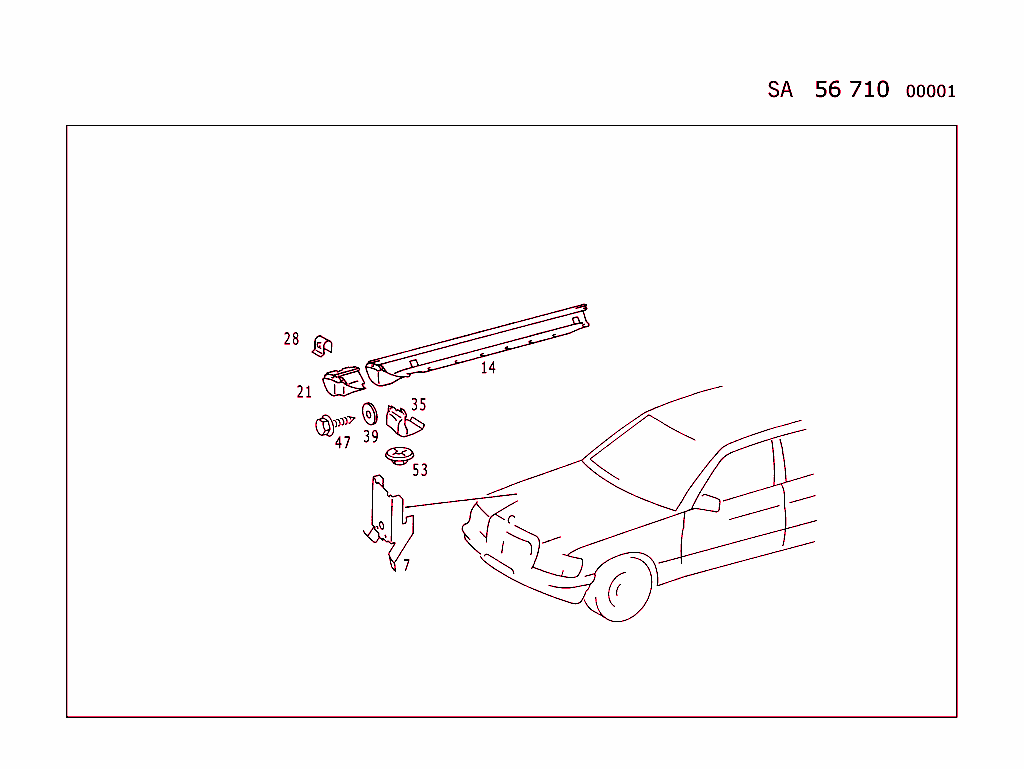 SA 56 710 00001

28
14
21
35
47
39
53
7