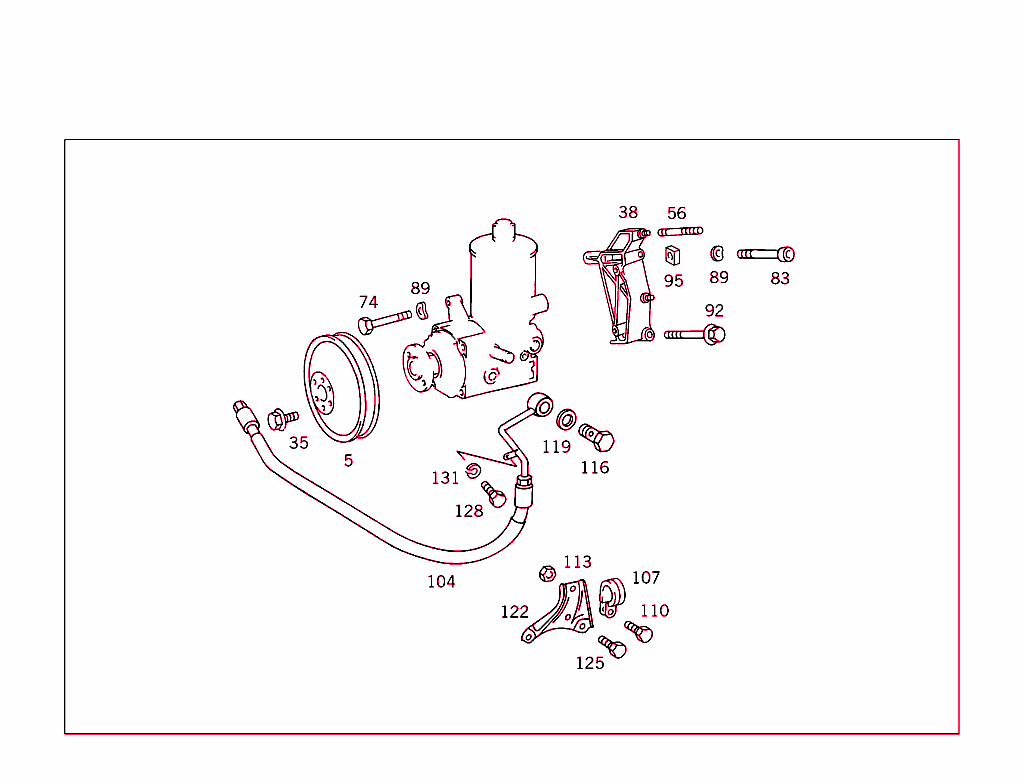 38
56
95
89
83
92
74
89
35
5
119
116
131
128
104
113
107
122
110
125