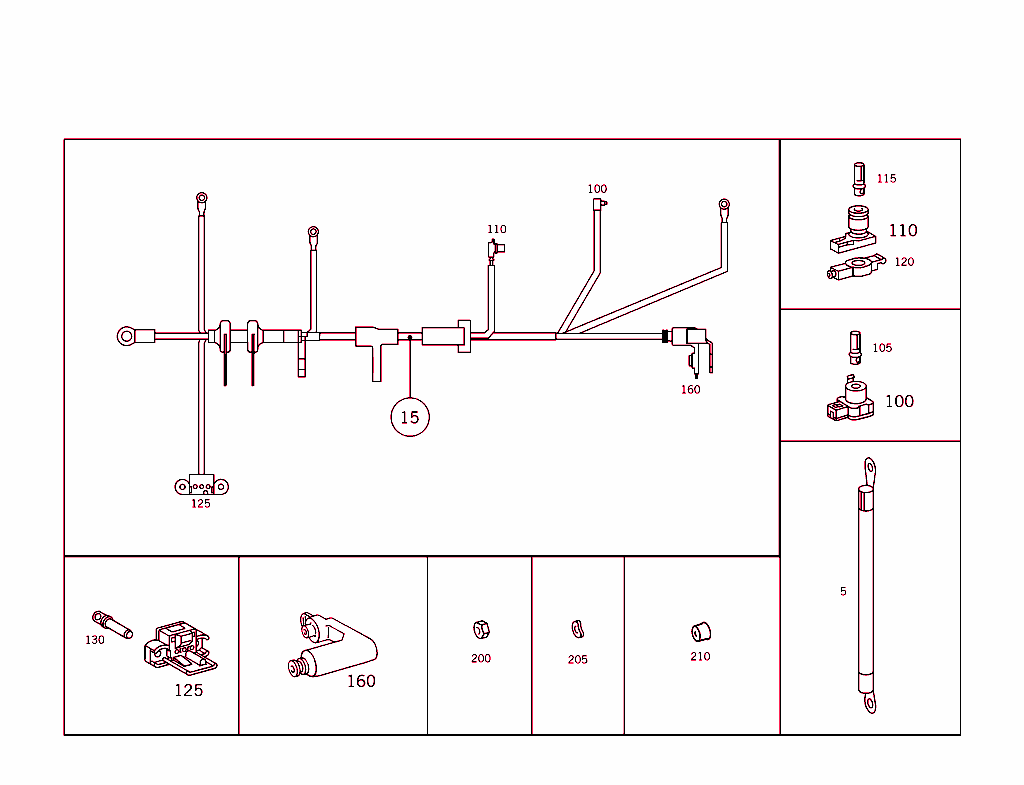 100
110
15
160
125
115
110
120
105
100
5
130
125
160
200
205
210