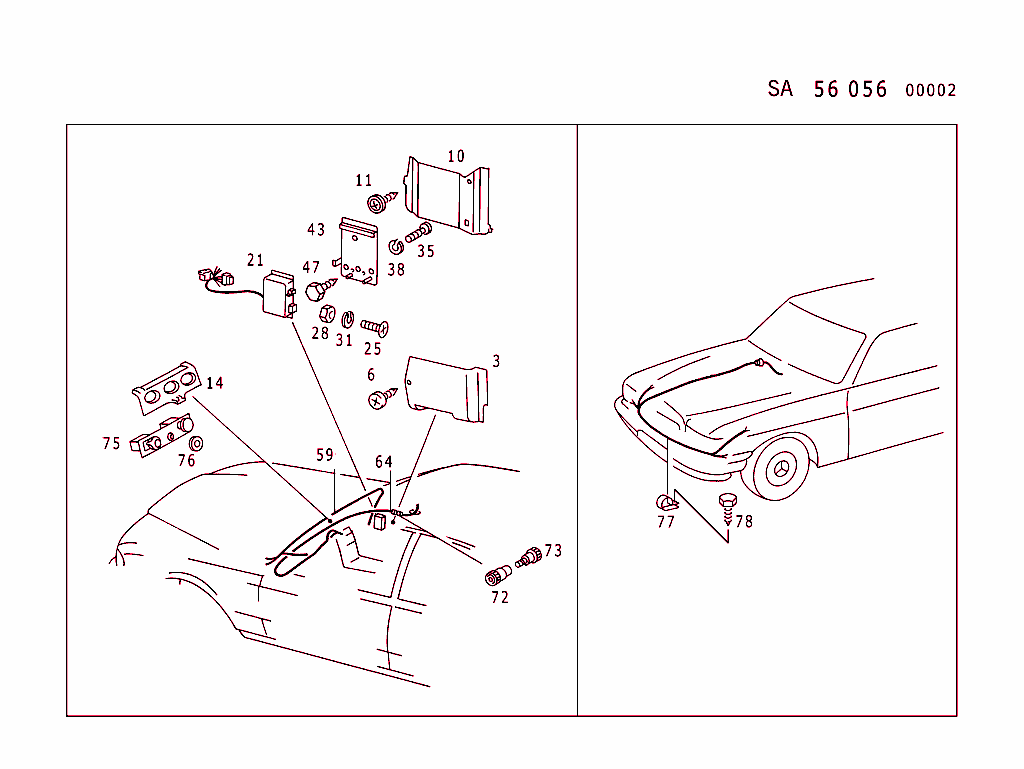 SA 56 056 00002

10
11
43
35
38
21
47
28
31
25
3
6
14
75
76
59
64
73
72
77
78